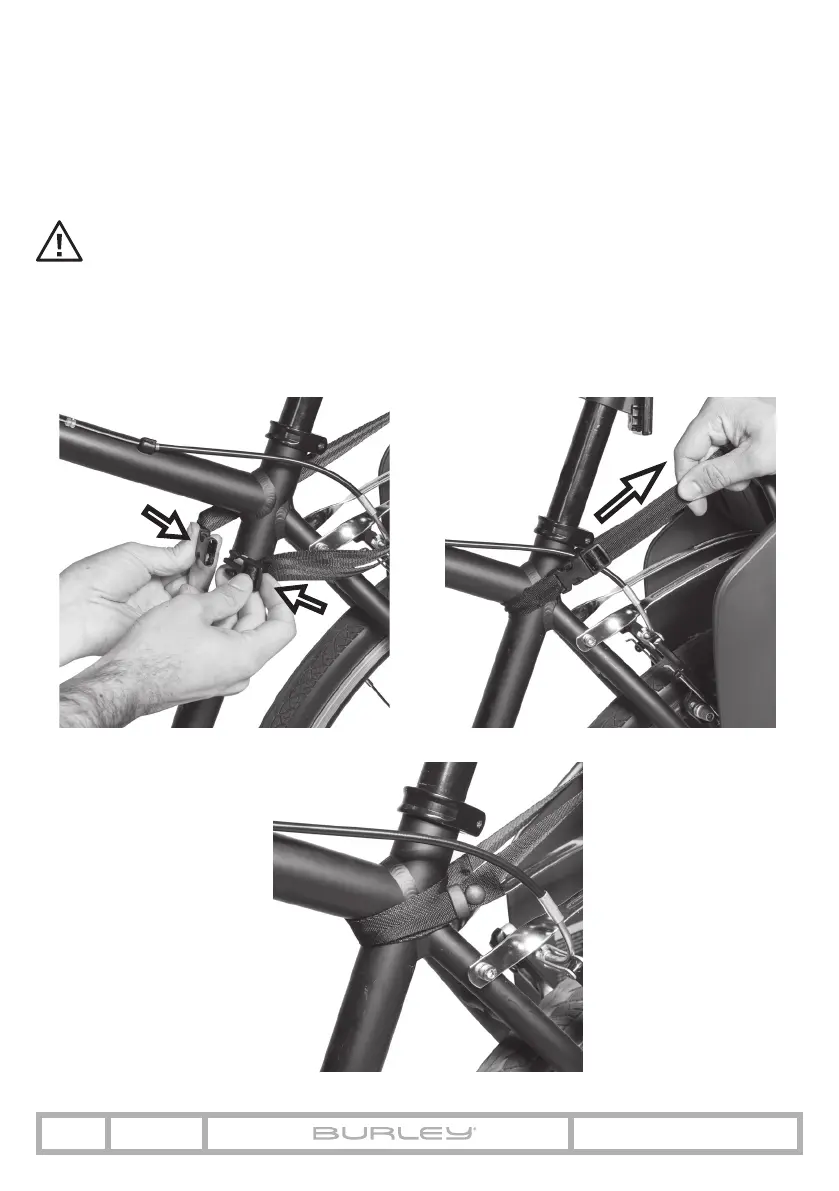 BURLEY