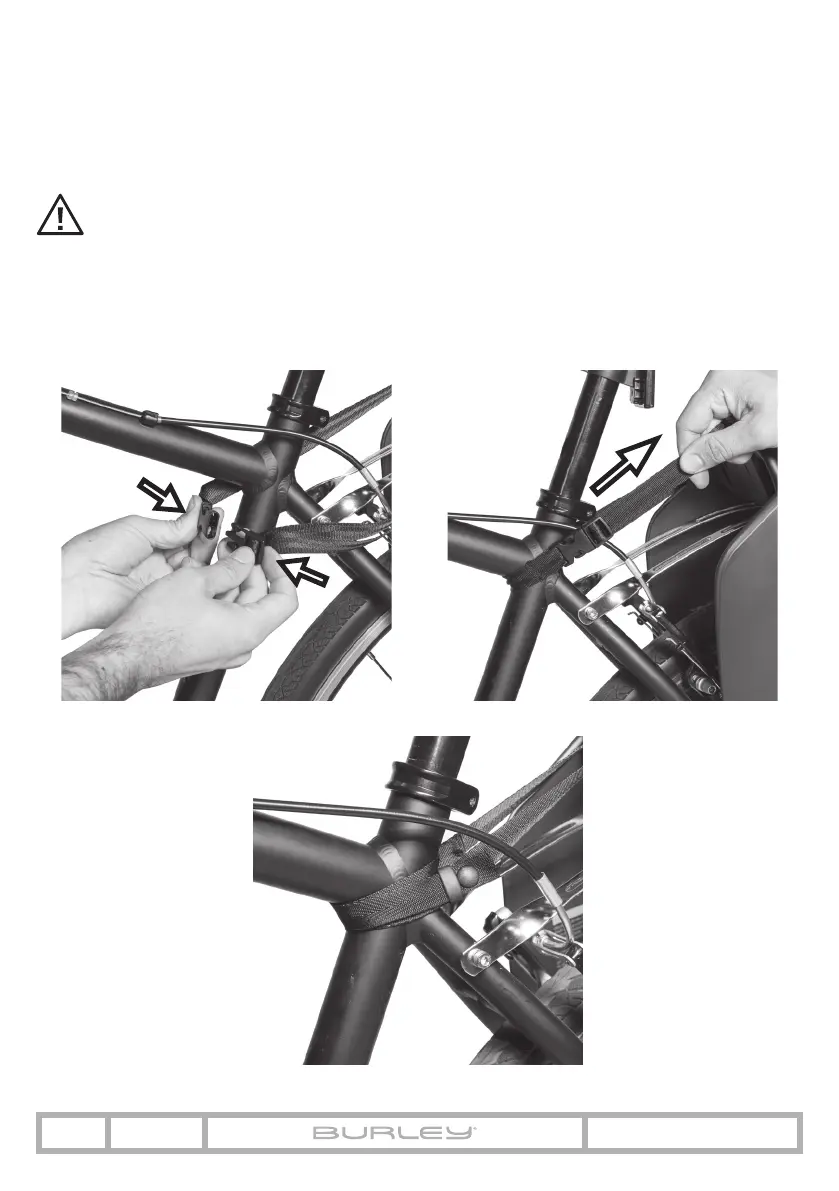 BURLEY