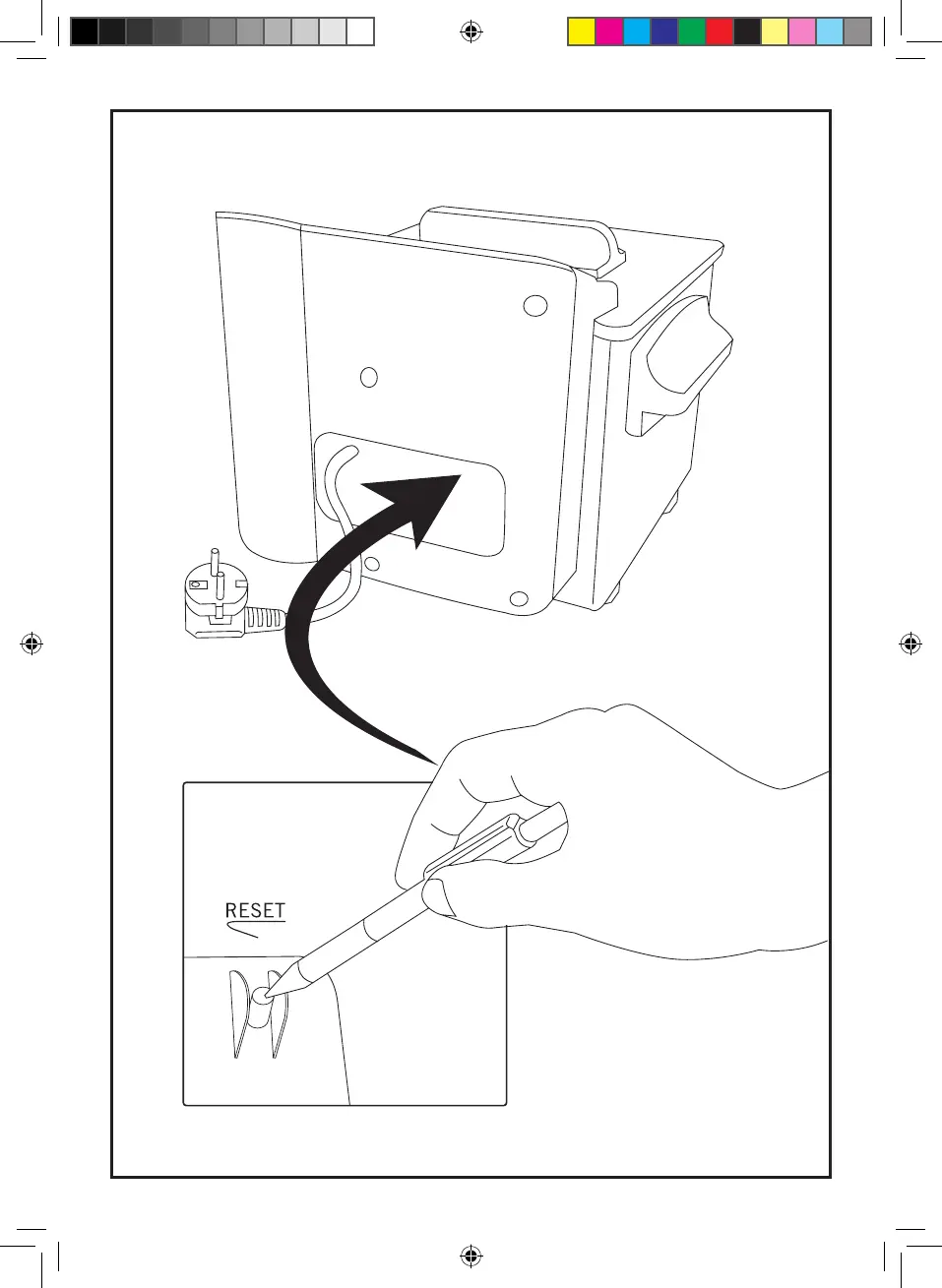 RESET