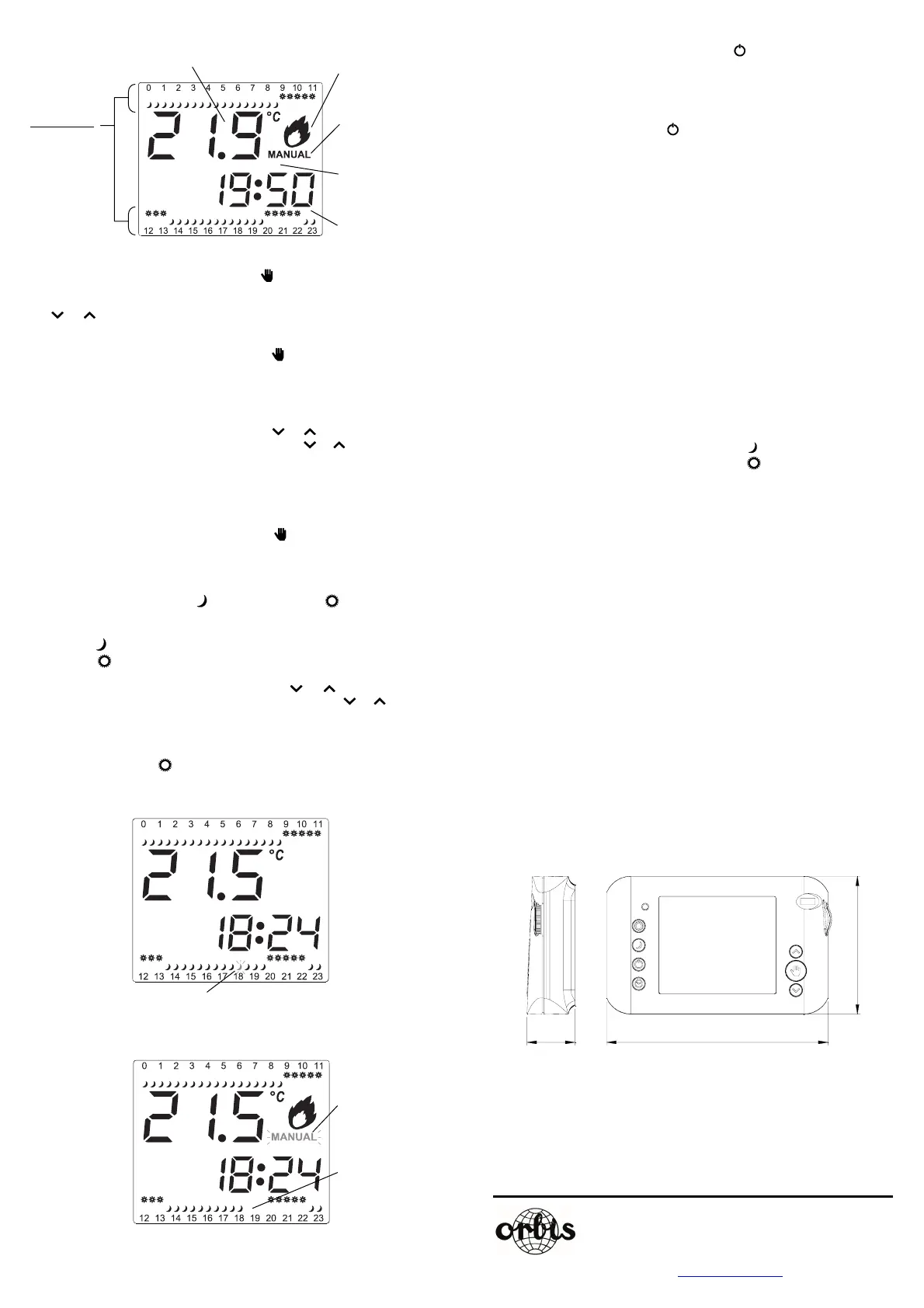 0 1 2 3 4 5 6 7 8 9 10 11

21.9 °C

MANUAL

19:50

12 13 14 15 16 17 18 19 20 21 22 23

0 1 2 3 4 5 6 7 8 9 10 11

21.5 °C

18:24

12 13 14 15 16 17 18 19 20 21 22 23

0 1 2 3 4 5 6 7 8 9 10 11

21.5 °C

MANUAL

18:24

12 13 14 15 16 17 18 19 20 21 22 23

orbis