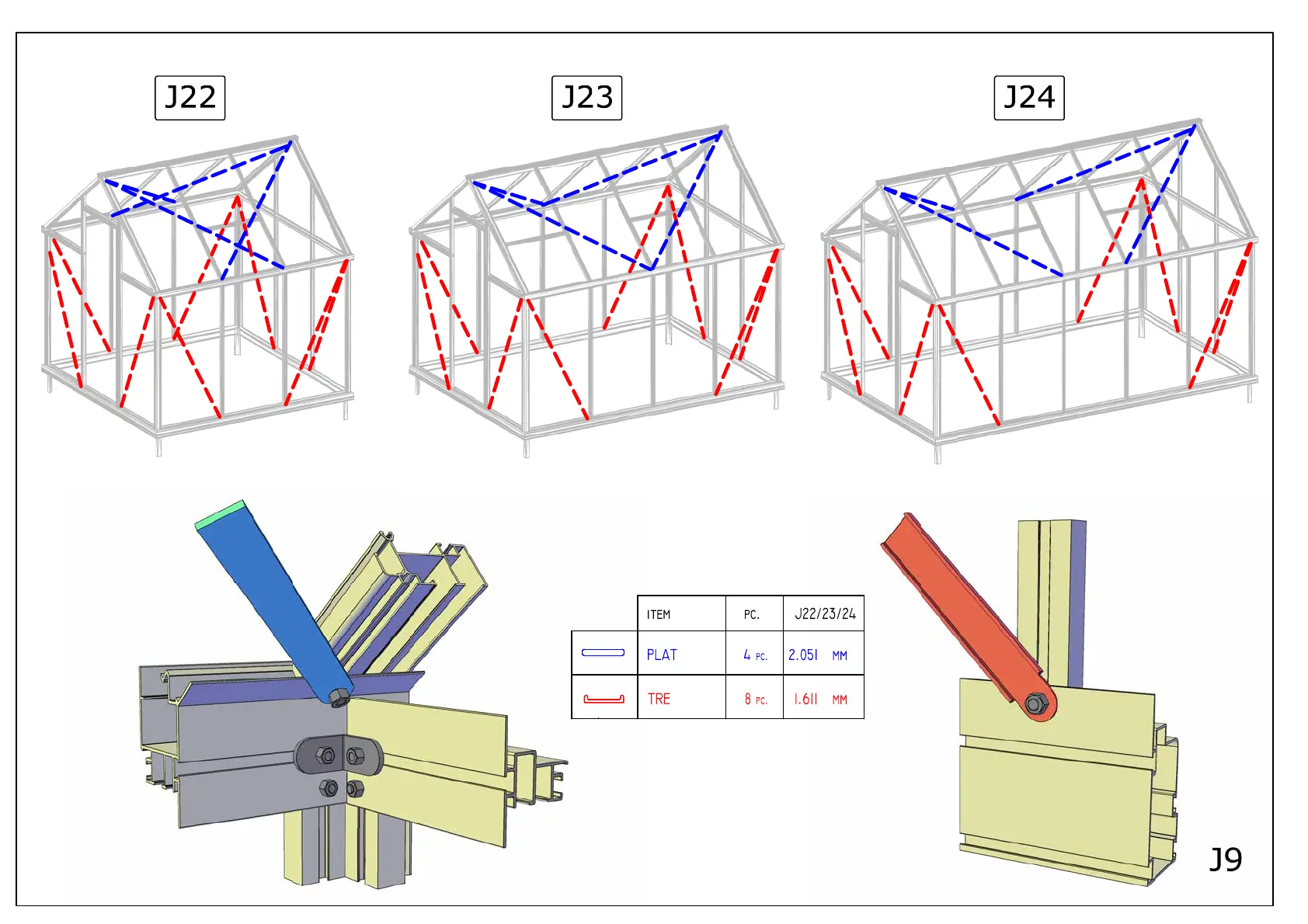 J22

J23

J24

|  | ITEM | PC. | J22/23/24 |
|---|---|---|---|
|  | PLAT | 4 PC. | 2.051 MM |
|  | TRE | 8 PC. | 1.611 MM |

J9