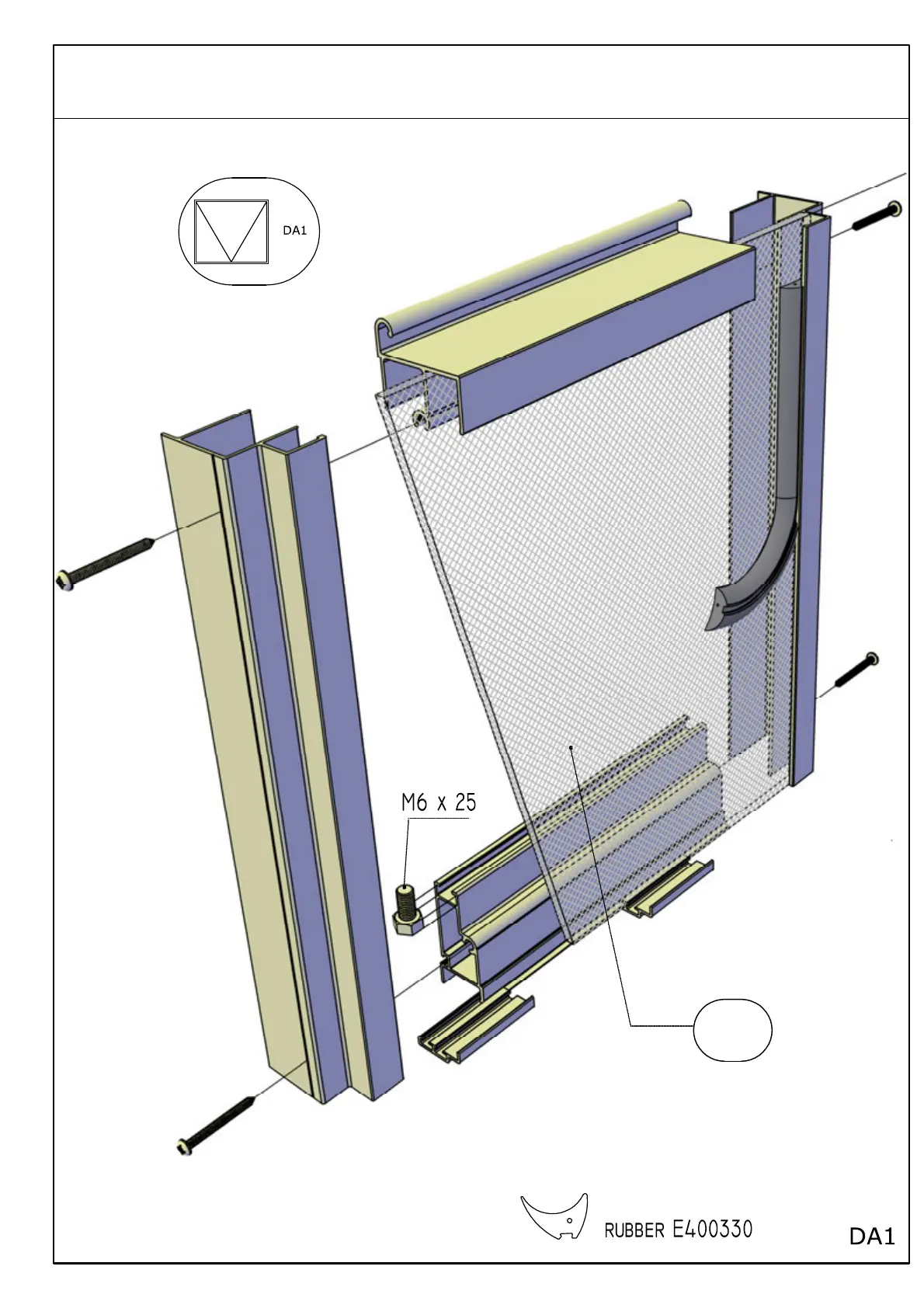 DA1

M6 x 25

RUBBER E400330

DA1