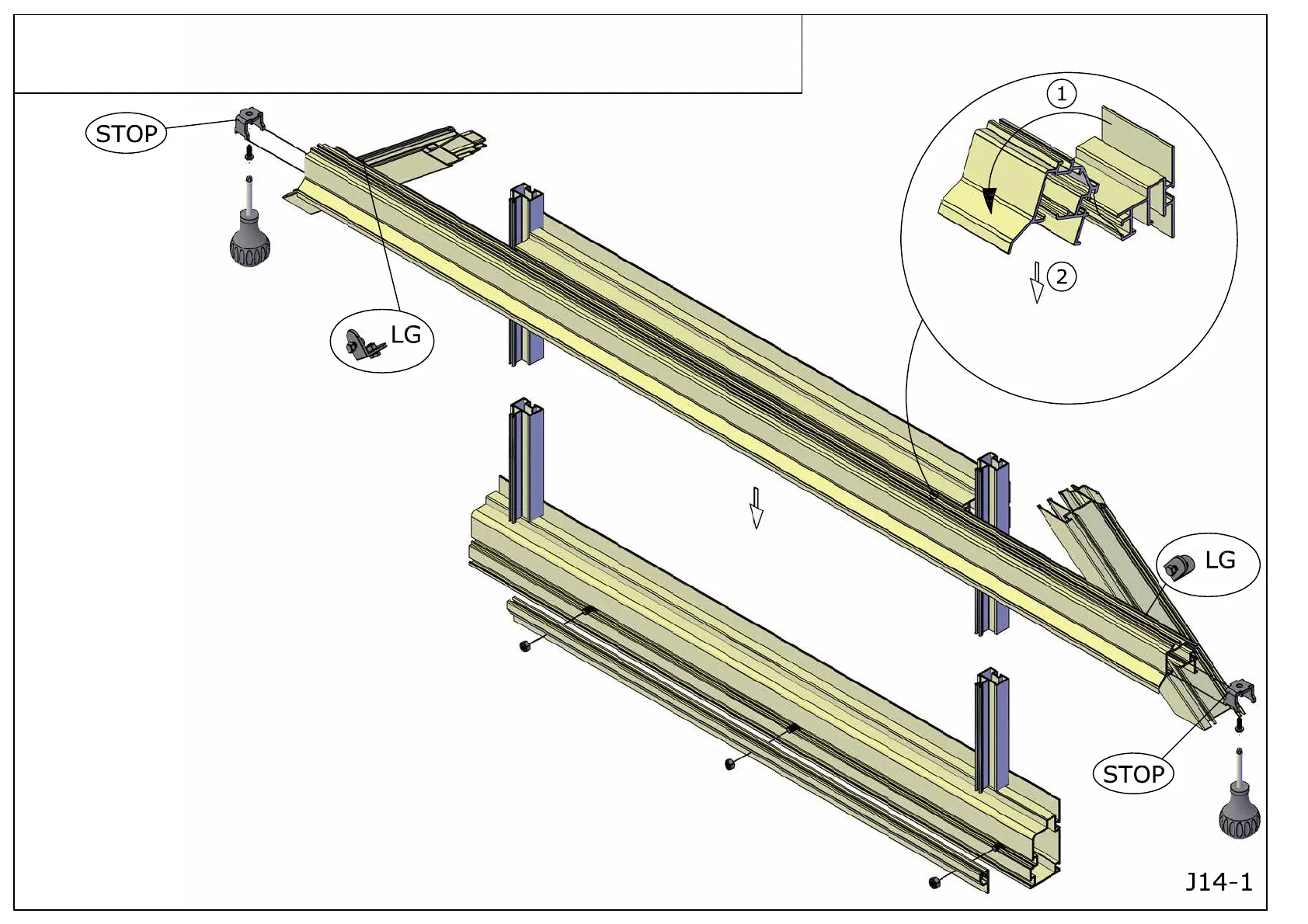 STOP

1

2

LG

LG

STOP

J14-1