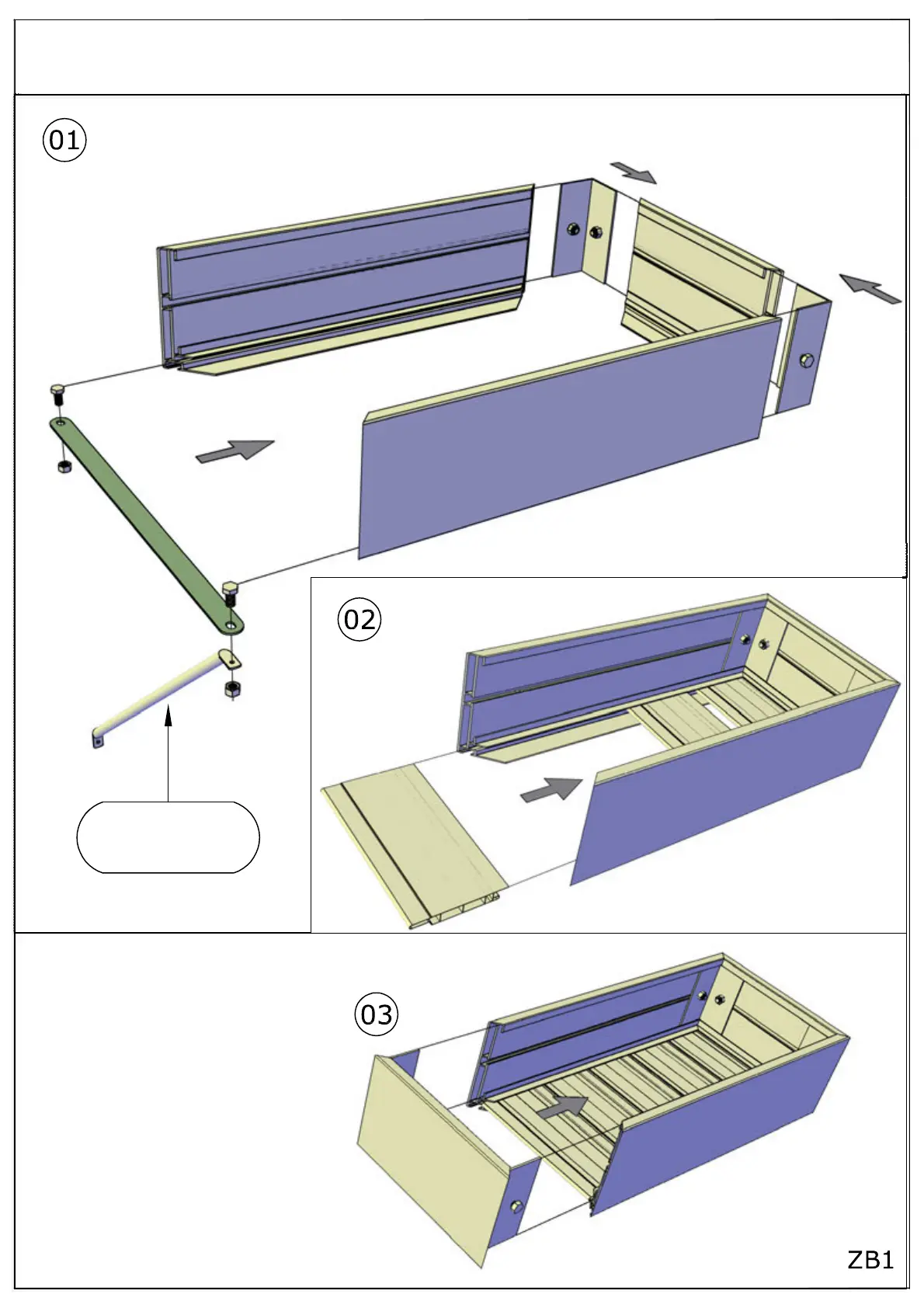 01

02

03

ZB1