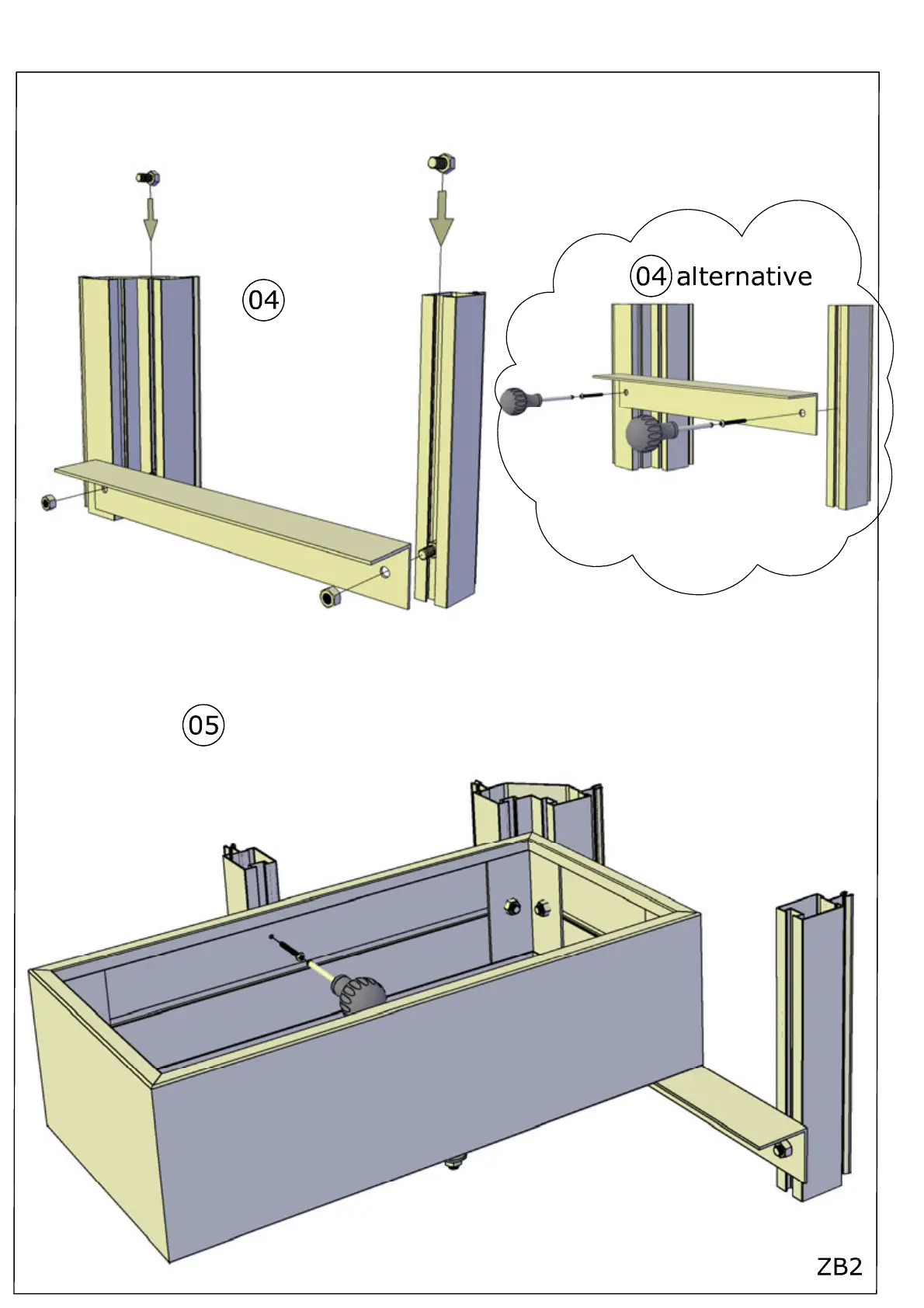 04

04 alternative

05

ZB2