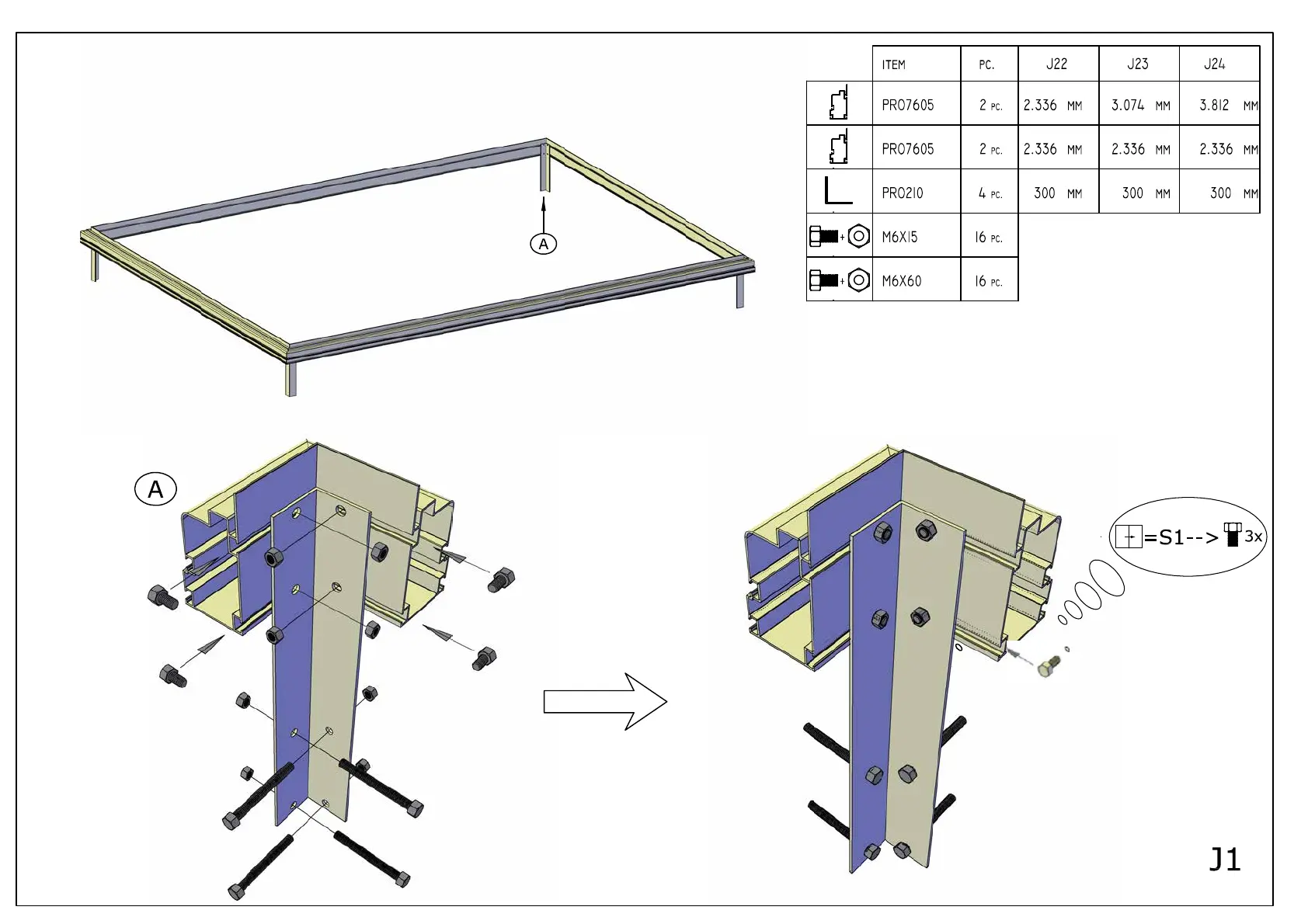 A

| | ITEM | PC. | J22 | J23 | J24 |
|---|---|---|---|---|---|
| | PR07605 | 2 PC. | 2.336 MM | 3.074 MM | 3.812 MM |
| | PR07605 | 2 PC. | 2.336 MM | 2.336 MM | 2.336 MM |
| | PR0210 | 4 PC. | 300 MM | 300 MM | 300 MM |
| + | M6X15 | 16 PC. | | | |
| + | M6X60 | 16 PC. | | | |

A

=S1--> 3x

J1