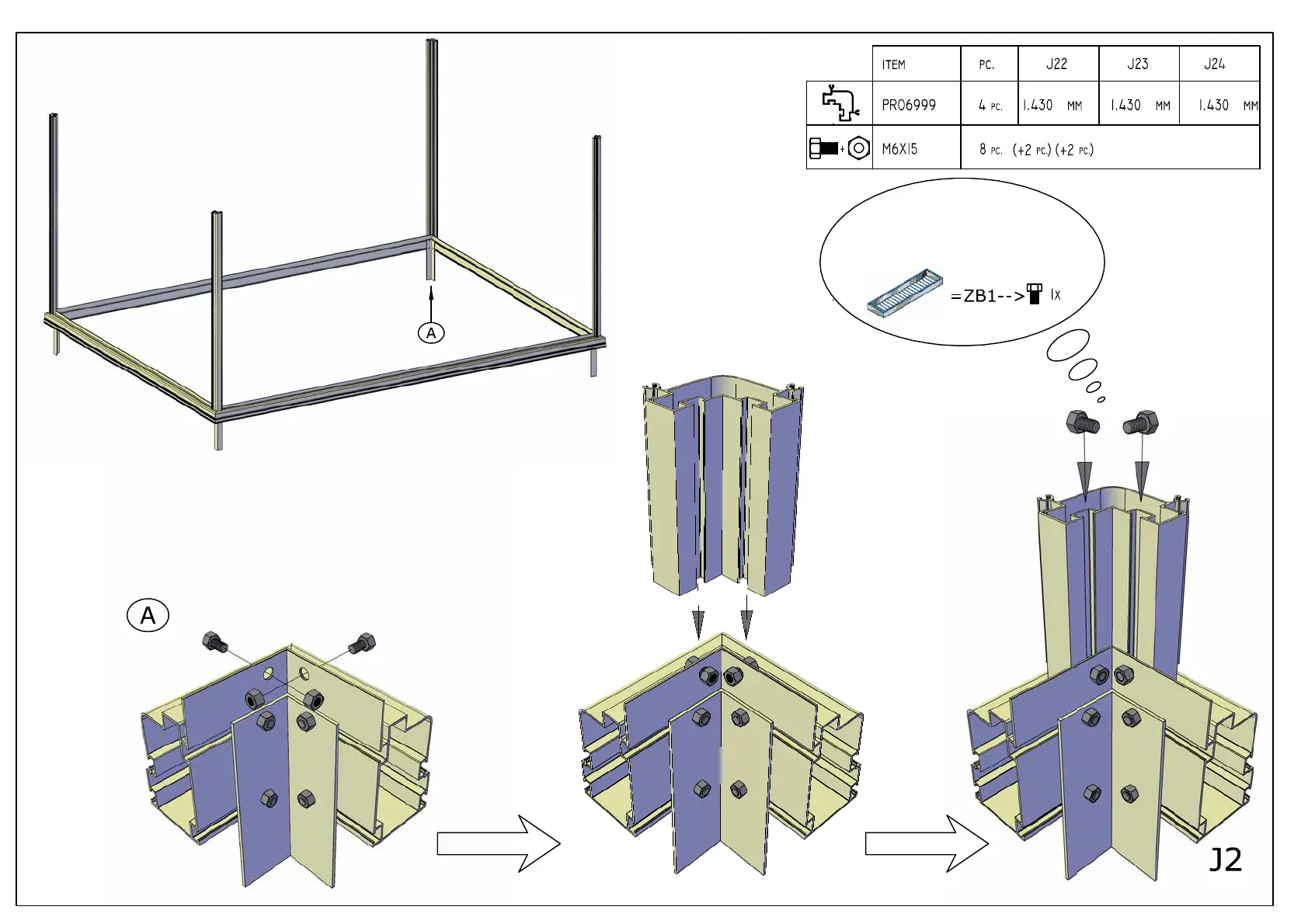 |  | ITEM | PC. | J22 | J23 | J24 |
|---|---|---|---|---|---|
|  | PR06999 | 4 PC. | 1.430 MM | 1.430 MM | 1.430 MM |
| + | M6X15 | 8 PC. (+2 PC.) (+2 PC.) | | | |

=ZB1--> 1X

A

A

J2