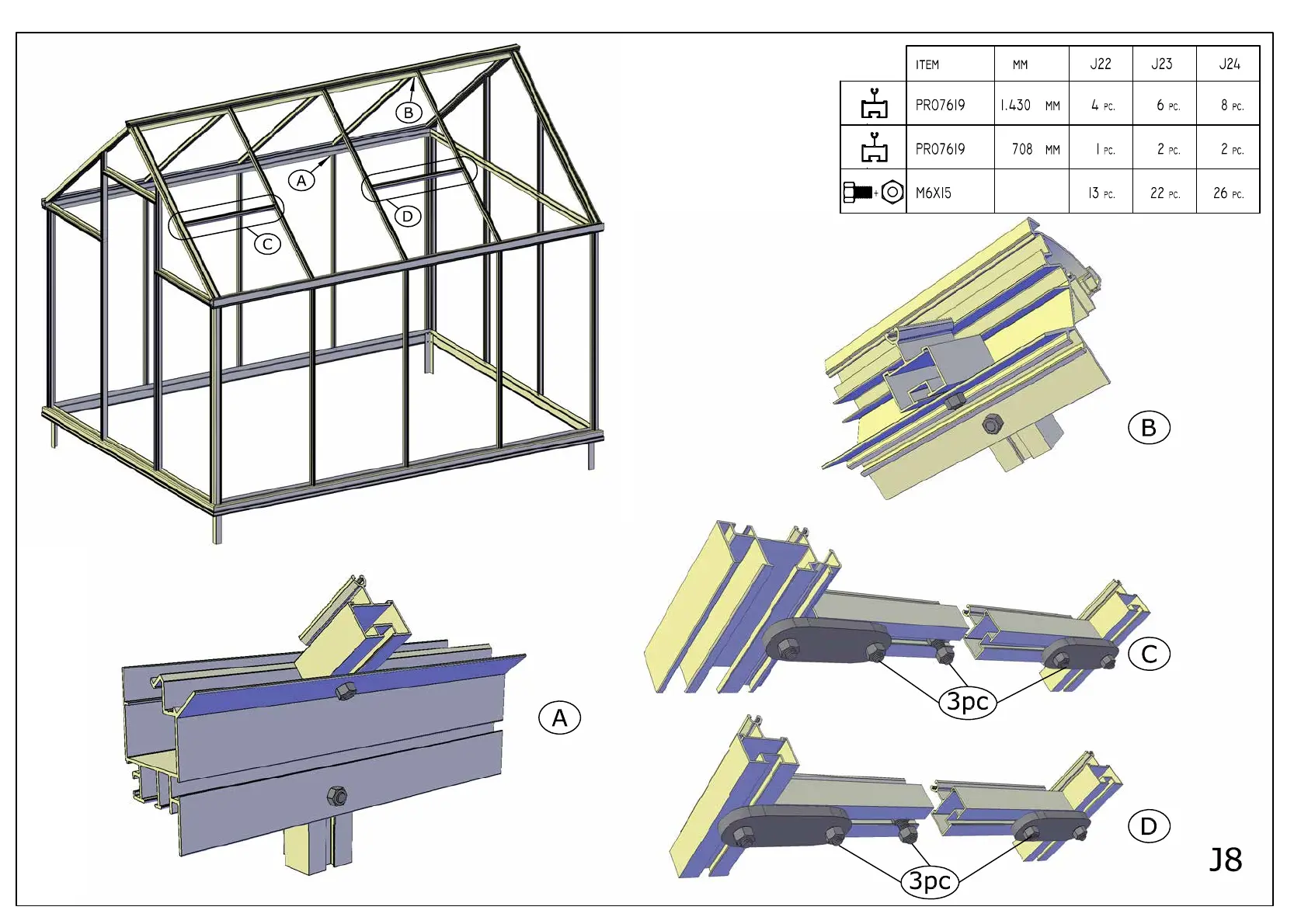 B

A

D

C

| | ITEM | MM | J22 | J23 | J24 |
|---|---|---|---|---|---|
| | PR07619 | 1.430 MM | 4 PC. | 6 PC. | 8 PC. |
| | PR07619 | 708 MM | 1 PC. | 2 PC. | 2 PC. |
| + | M6X15 | | 13 PC. | 22 PC. | 26 PC. |

B

A

C

3pc

D

3pc

J8