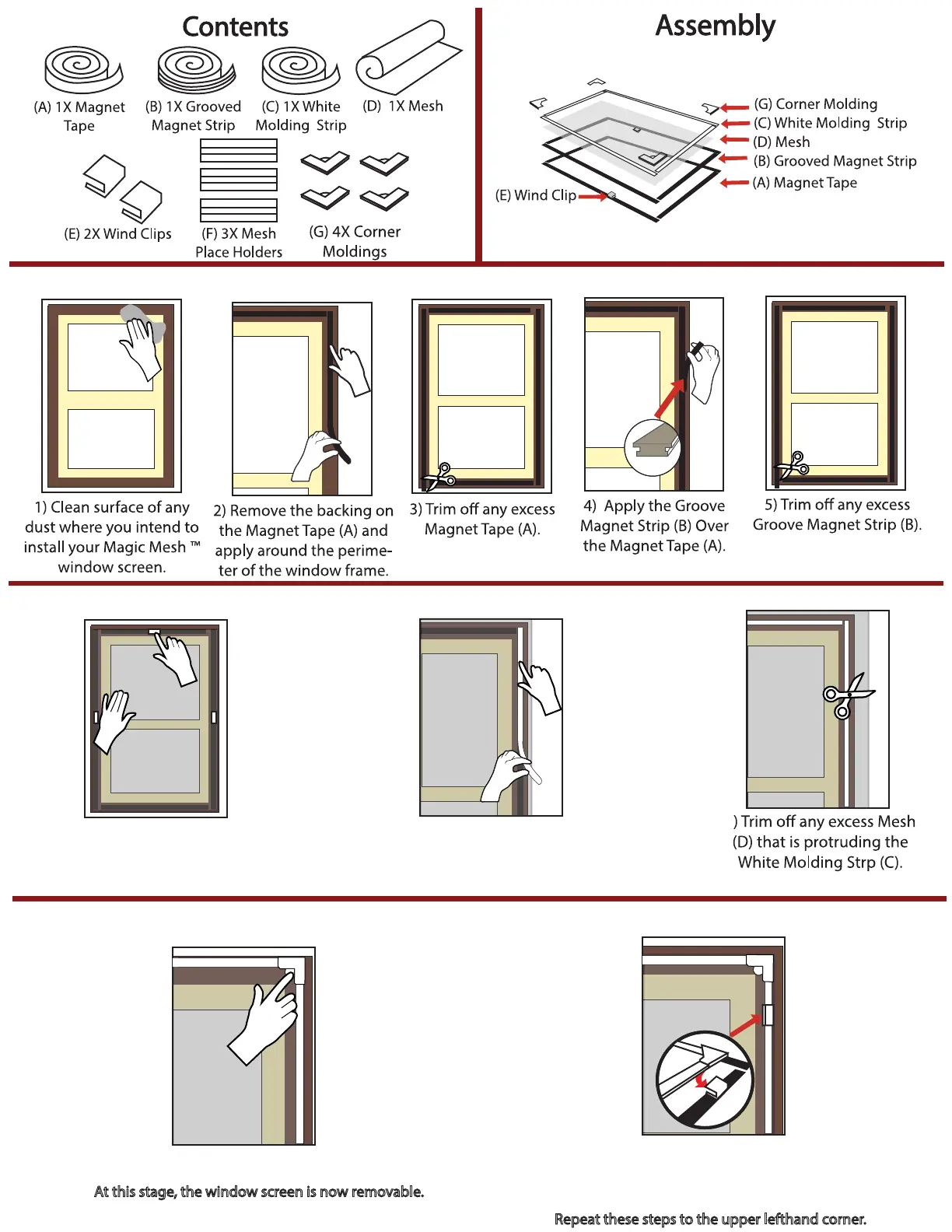 Contents

(A) 1X Magnet Tape

(B) 1X Grooved Magnet Strip

(C) 1X White Molding Strip

(D) 1X Mesh

(E) 2X Wind Clips

(F) 3X Mesh Place Holders

(G) 4X Corner Moldings

Assembly

(G) Corner Molding
(C) White Molding Strip
(D) Mesh
(B) Grooved Magnet Strip
(A) Magnet Tape
(E) Wind Clip

1) Clean surface of any dust where you intend to install your Magic Mesh ™ window screen.

2) Remove the backing on the Magnet Tape (A) and apply around the perimeter of the window frame.

3) Trim off any excess Magnet Tape (A).

4) Apply the Groove Magnet Strip (B) Over the Magnet Tape (A).

5) Trim off any excess Groove Magnet Strip (B).

) Trim off any excess Mesh (D) that is protruding the White Molding Strp (C).

At this stage, the window screen is now removable.

Repeat these steps to the upper lefthand corner.