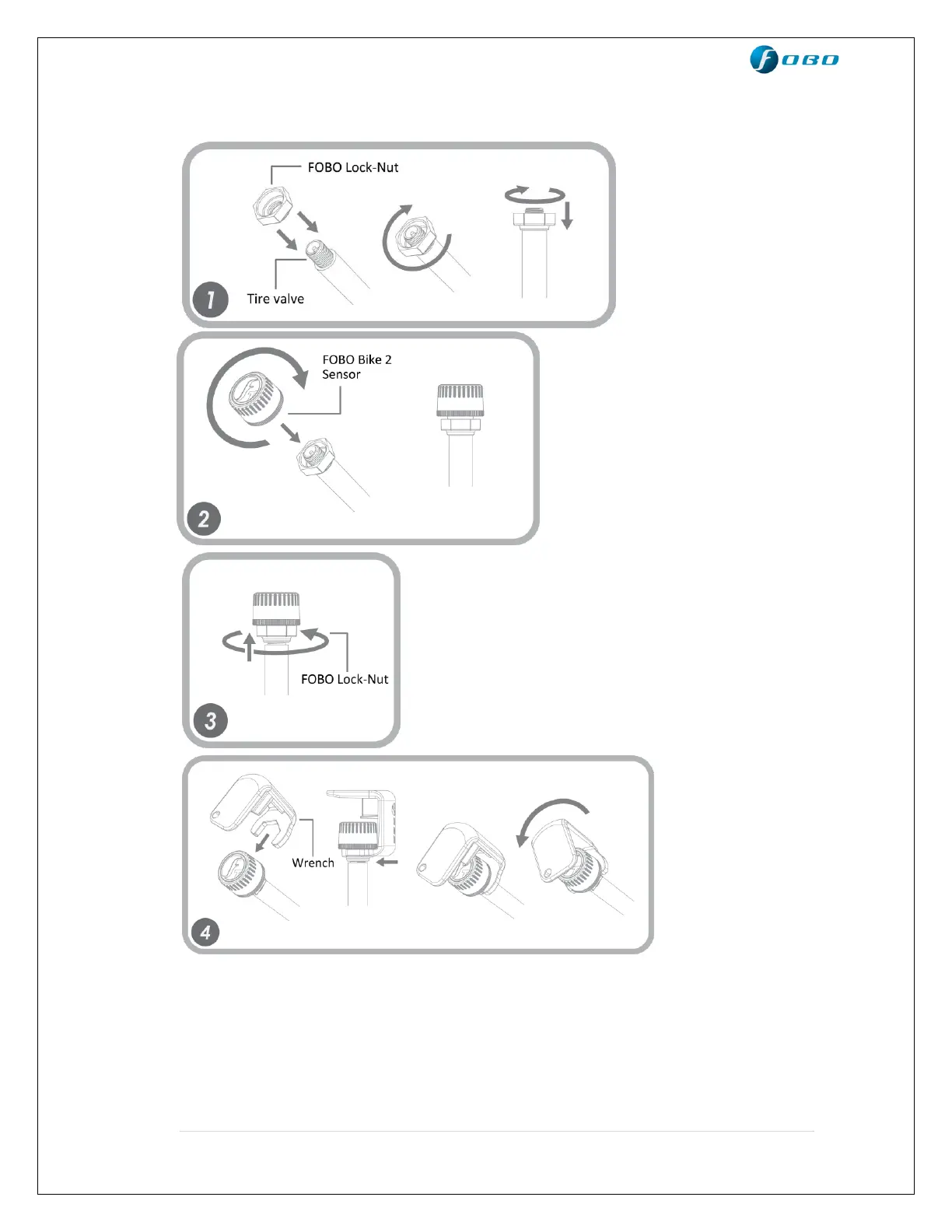 fOBO

FOBO Lock-Nut

Tire valve

1

FOBO Bike 2 Sensor

2

FOBO Lock-Nut

3

Wrench

4