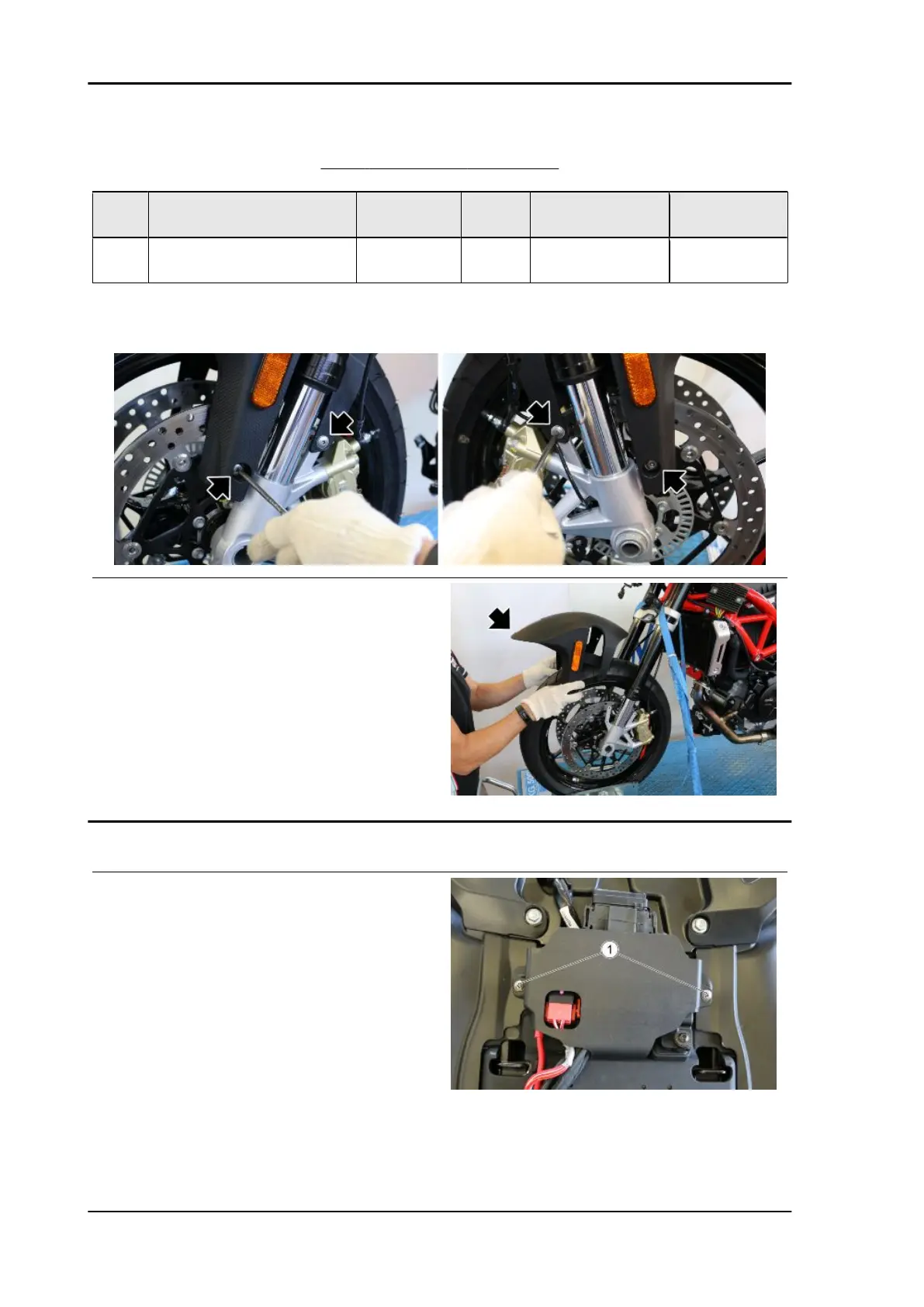 1