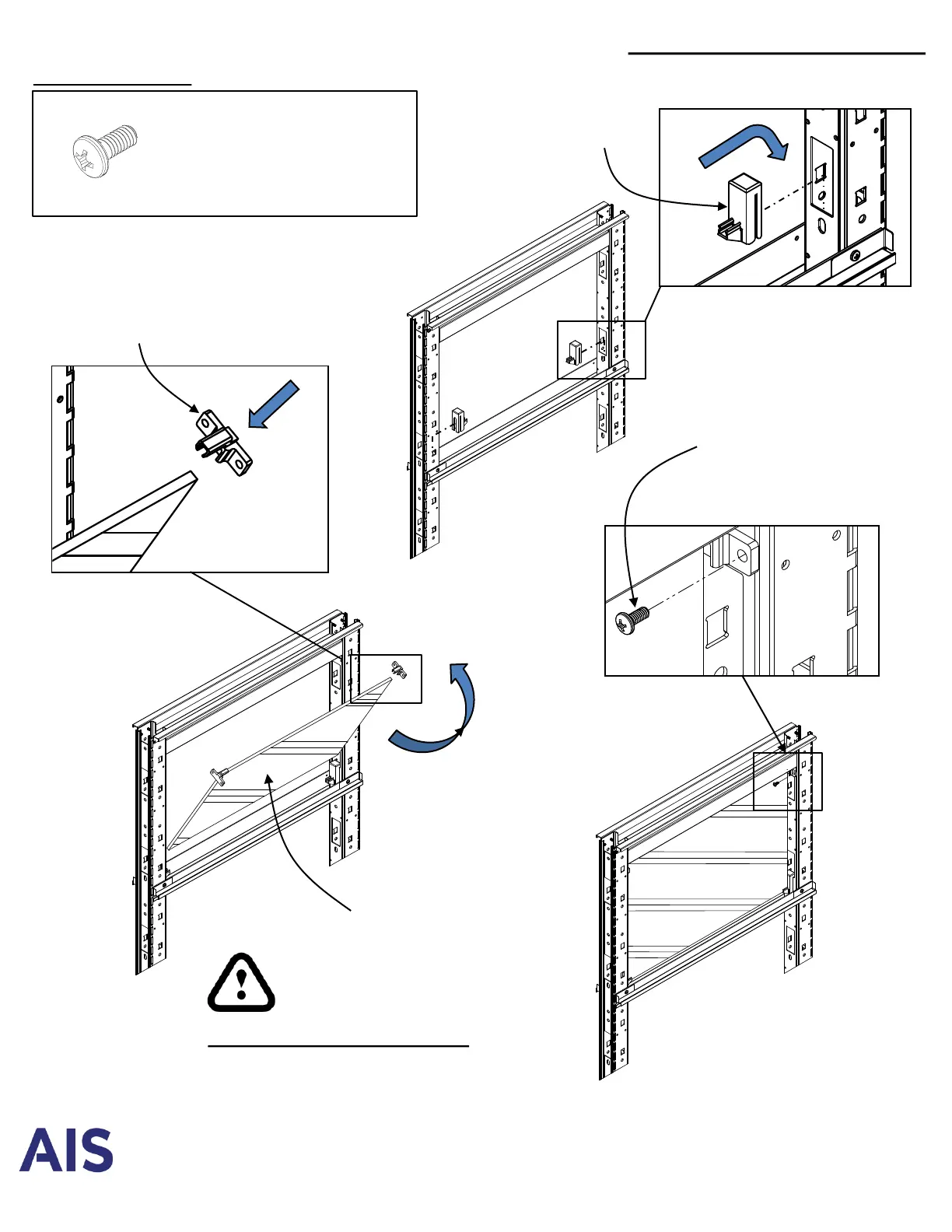 AIS