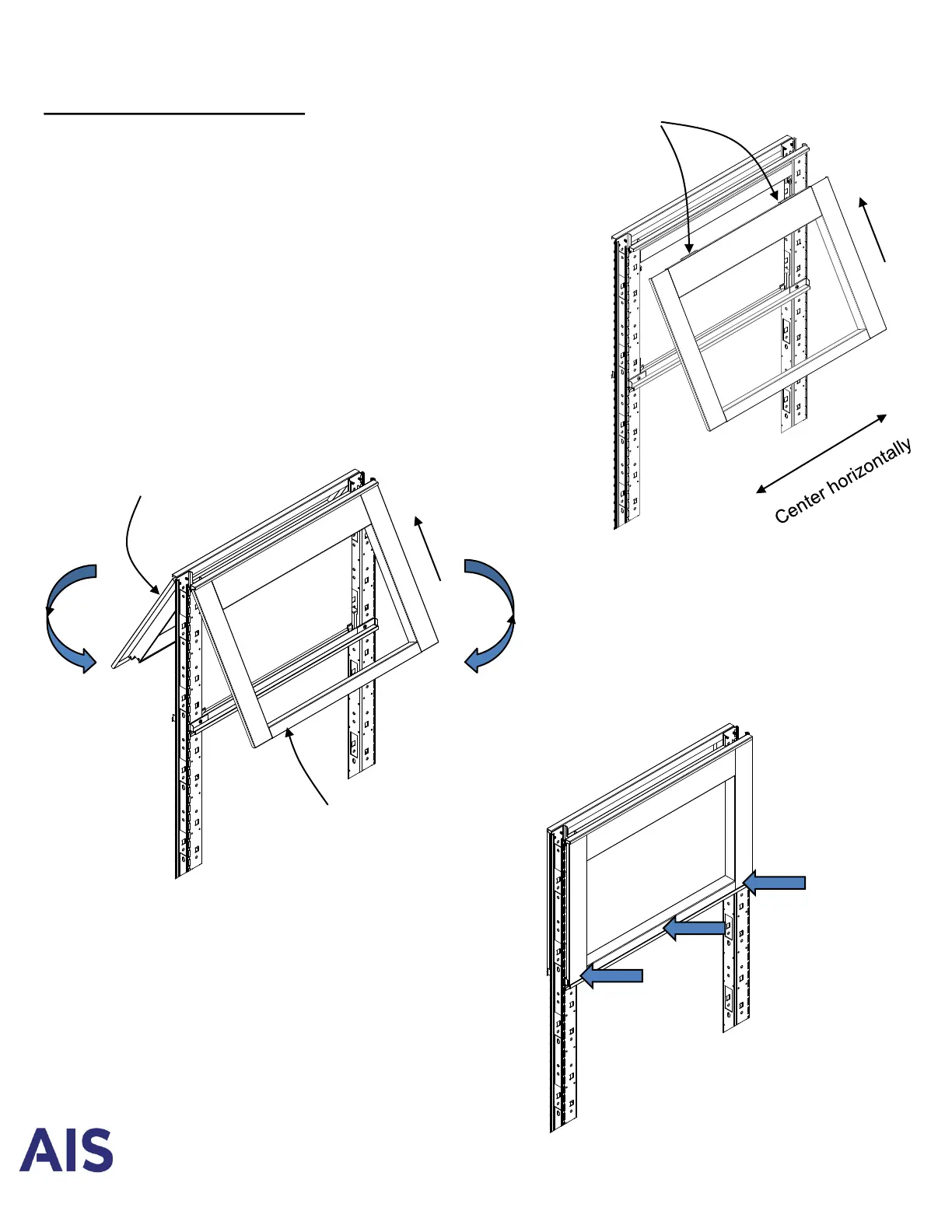 Center horizontally

AIS