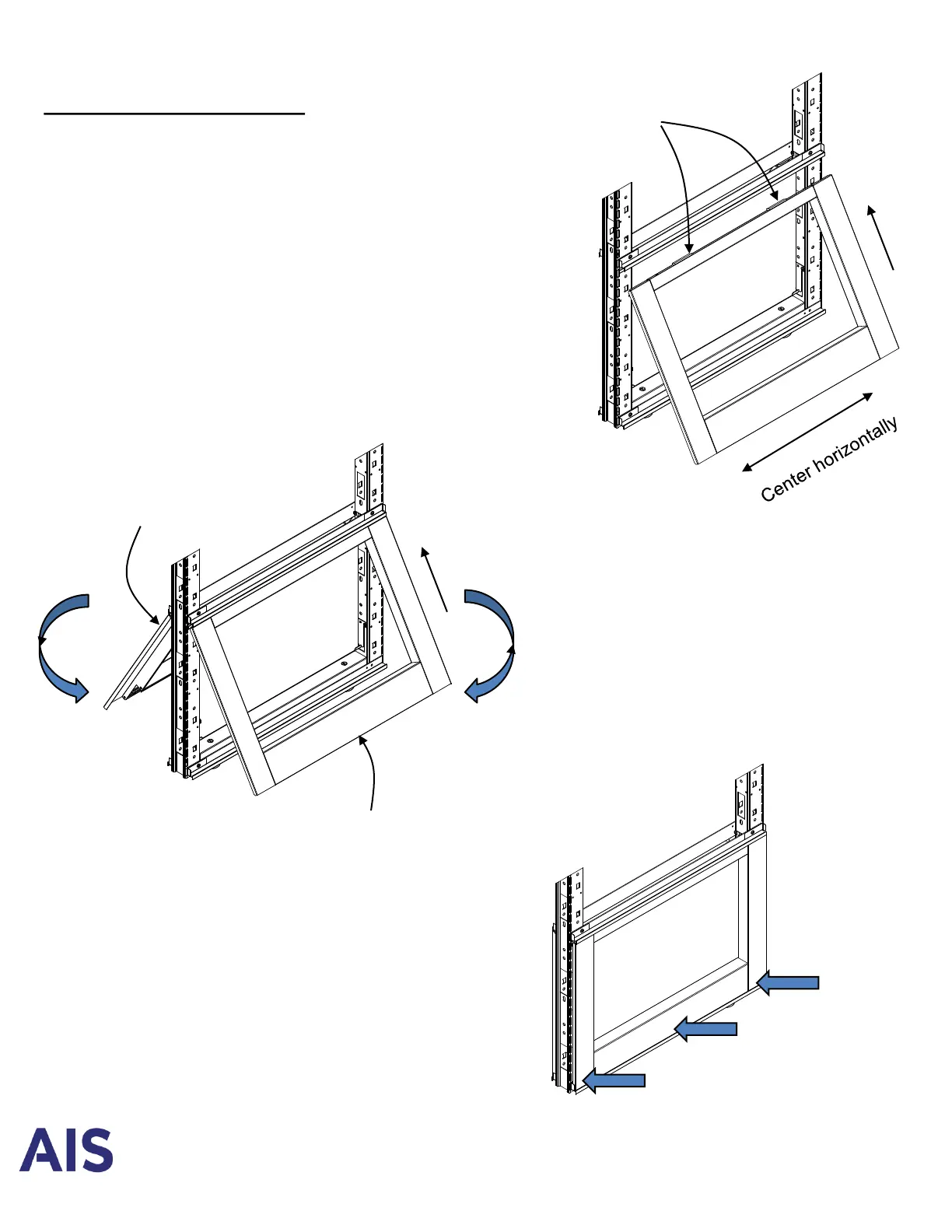 Center horizontally

AIS