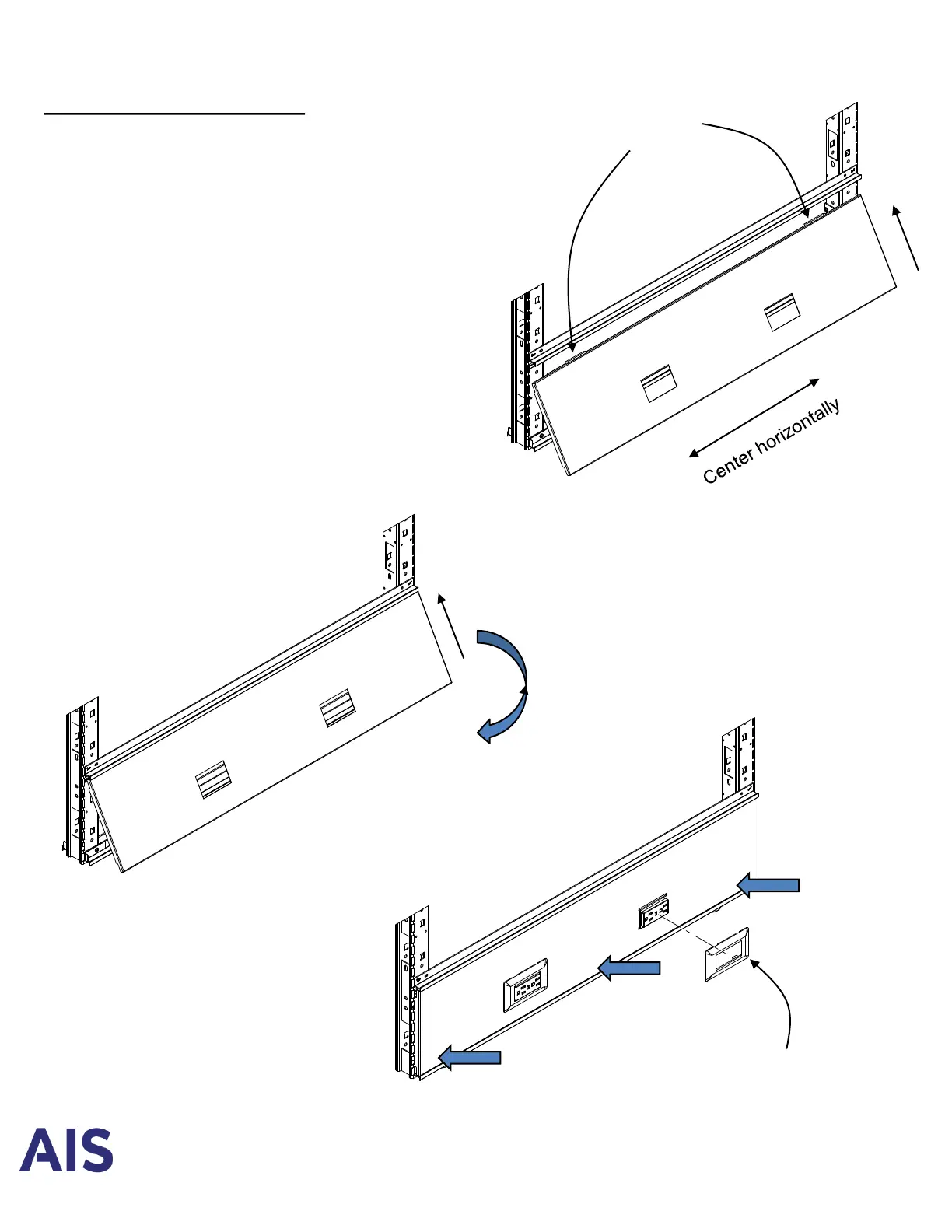 Center horizontally

AIS