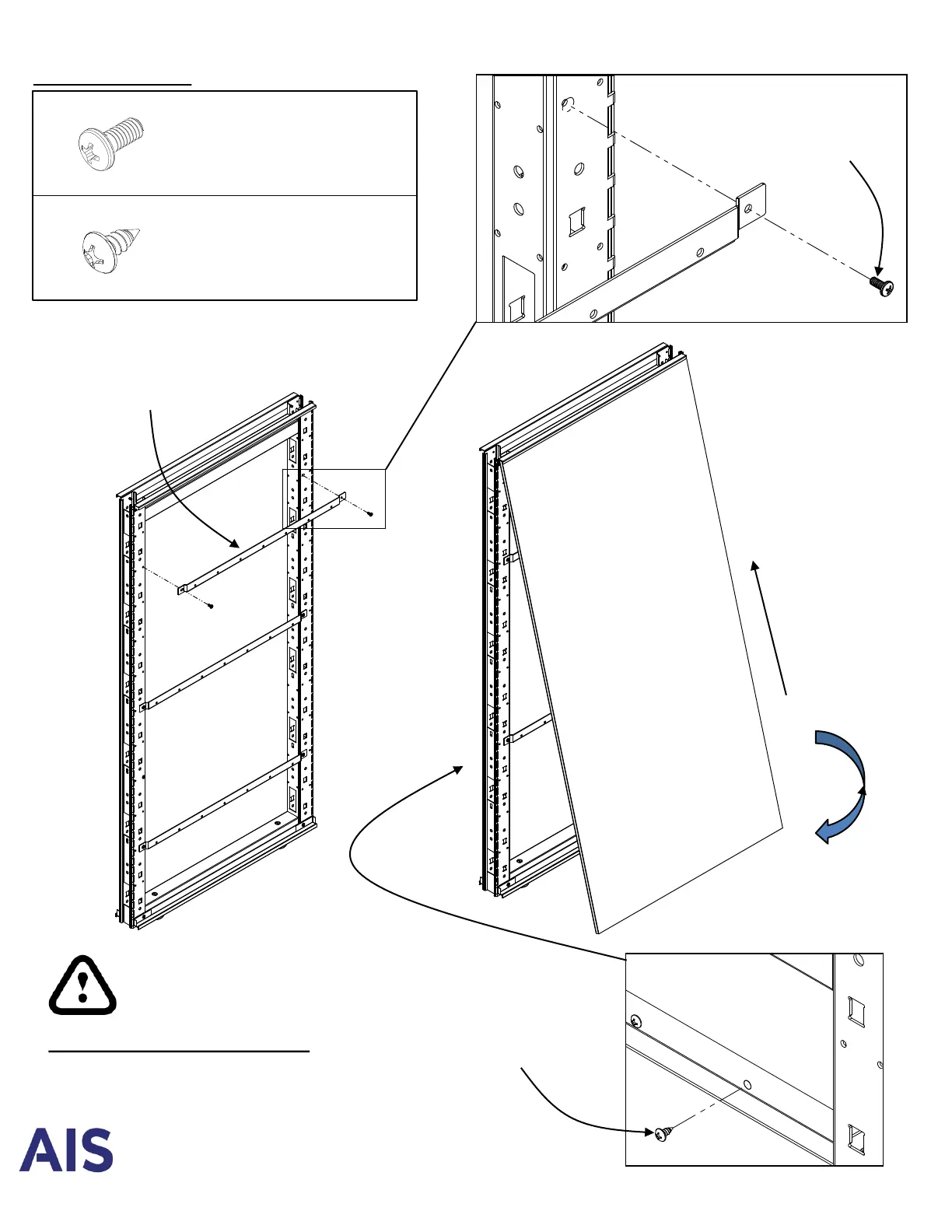 AIS