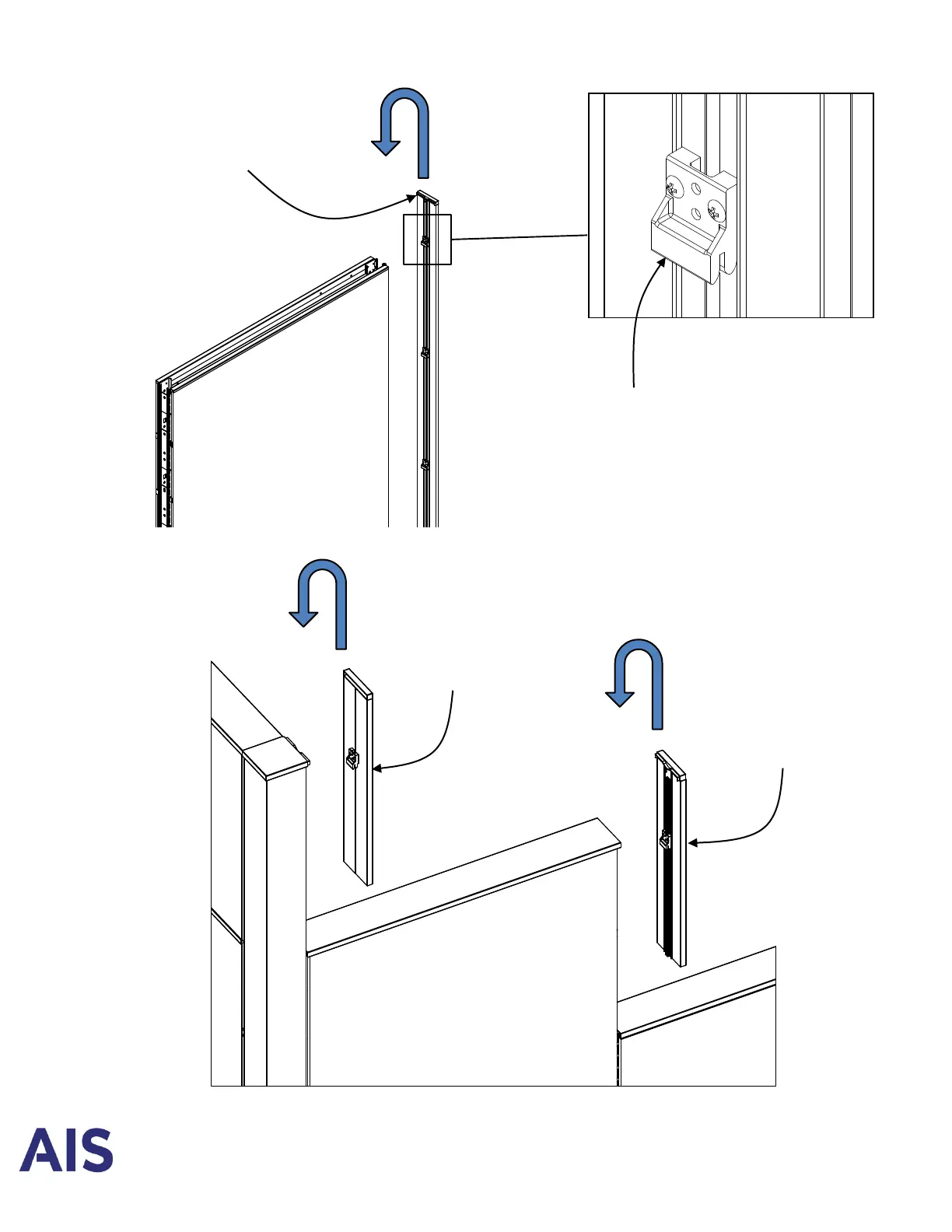 AIS