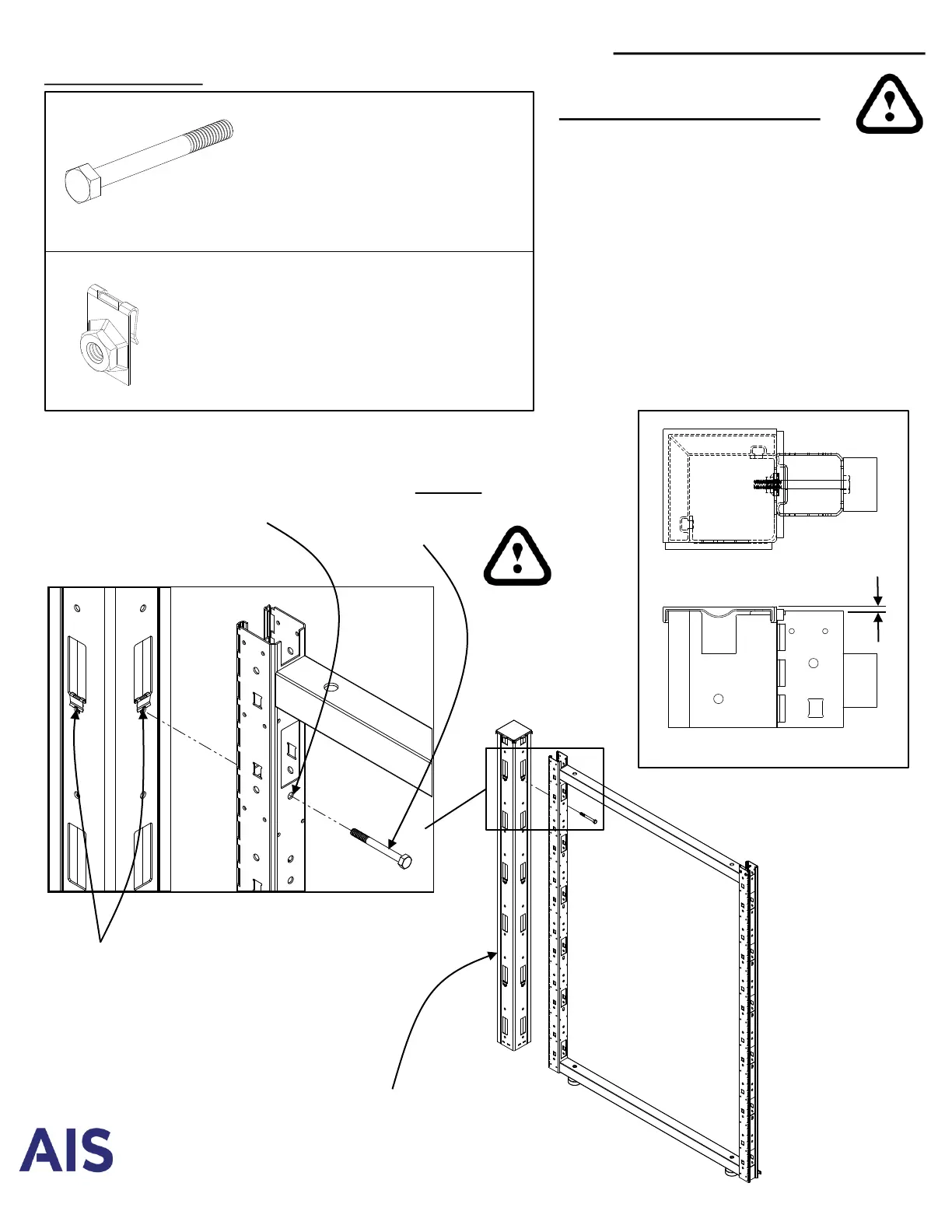 AIS