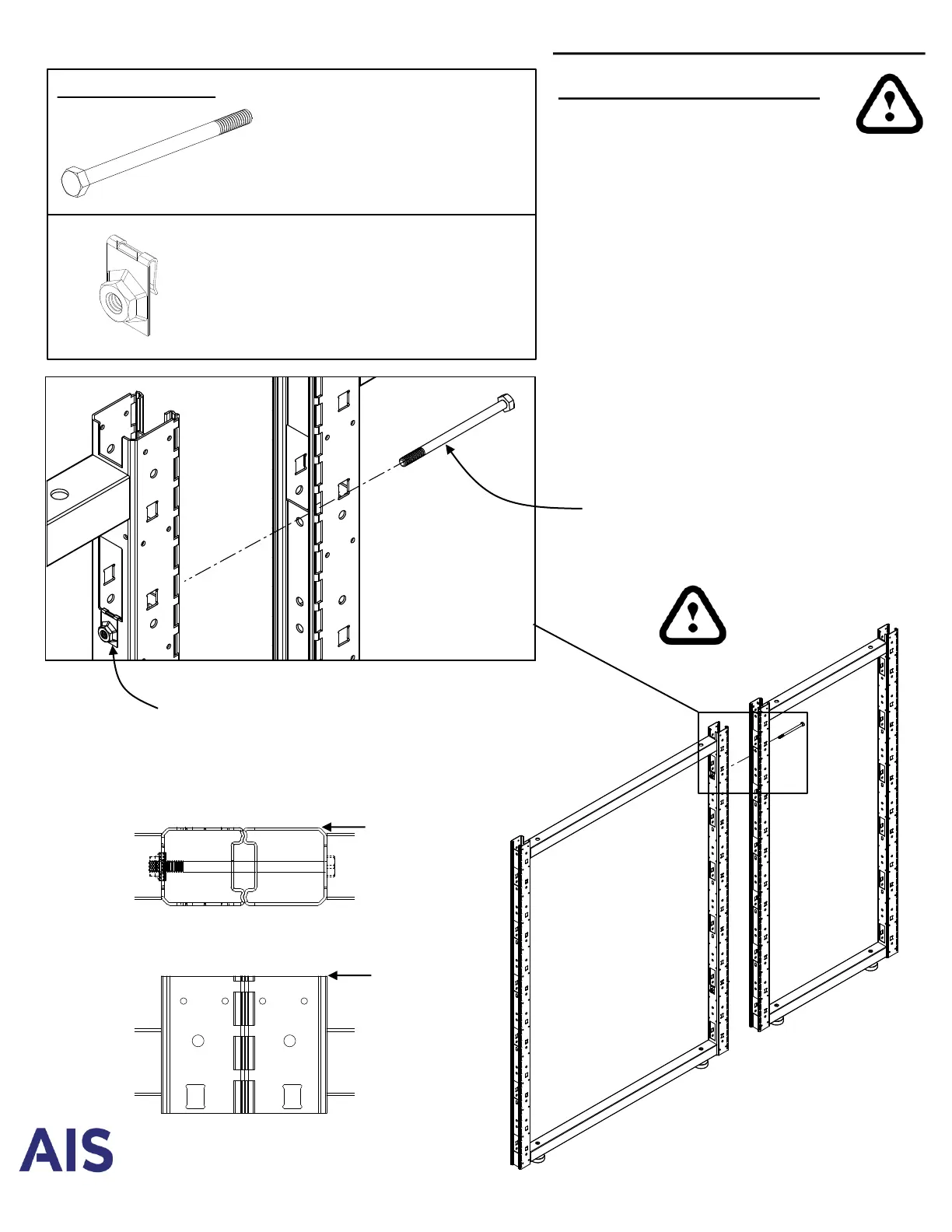 AIS