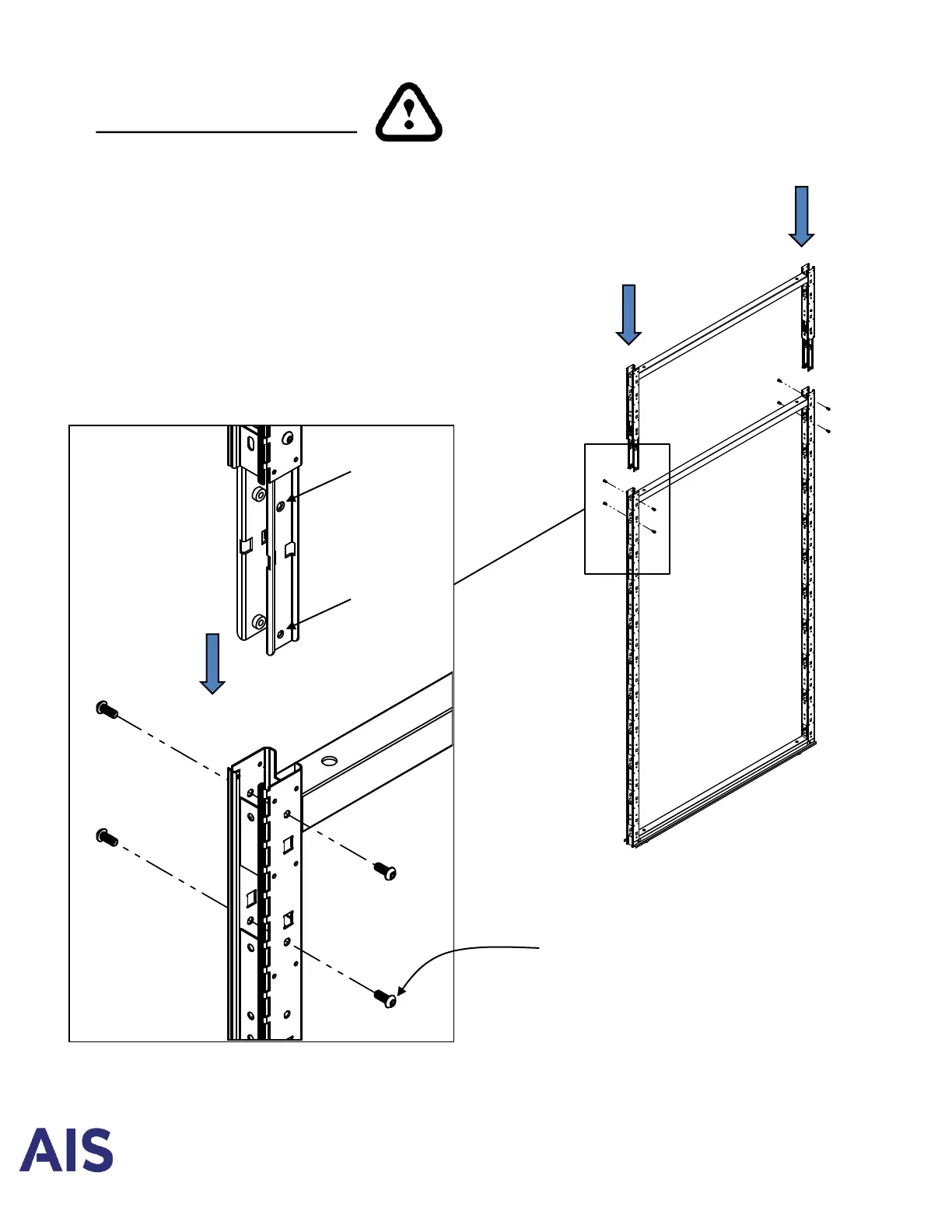 AIS