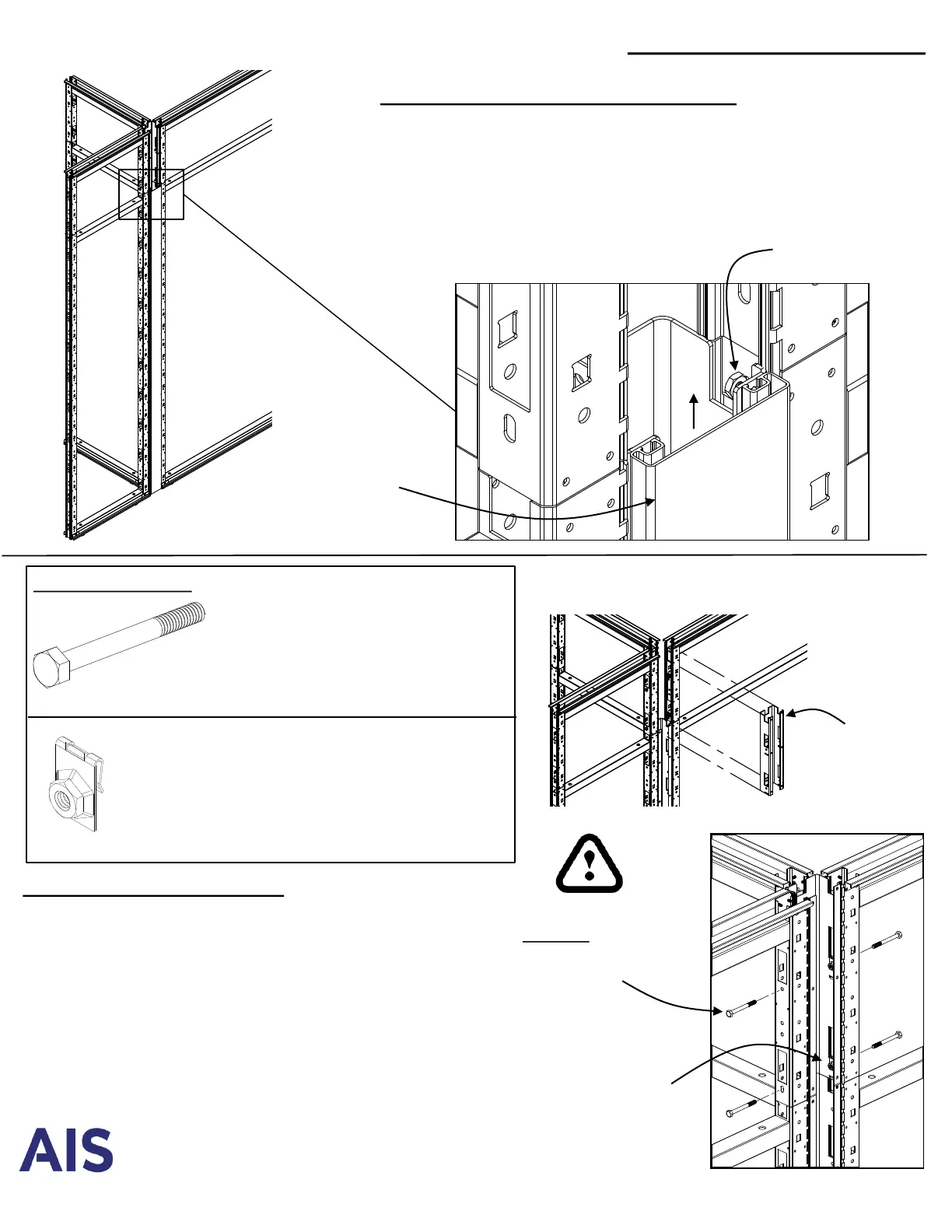 AIS