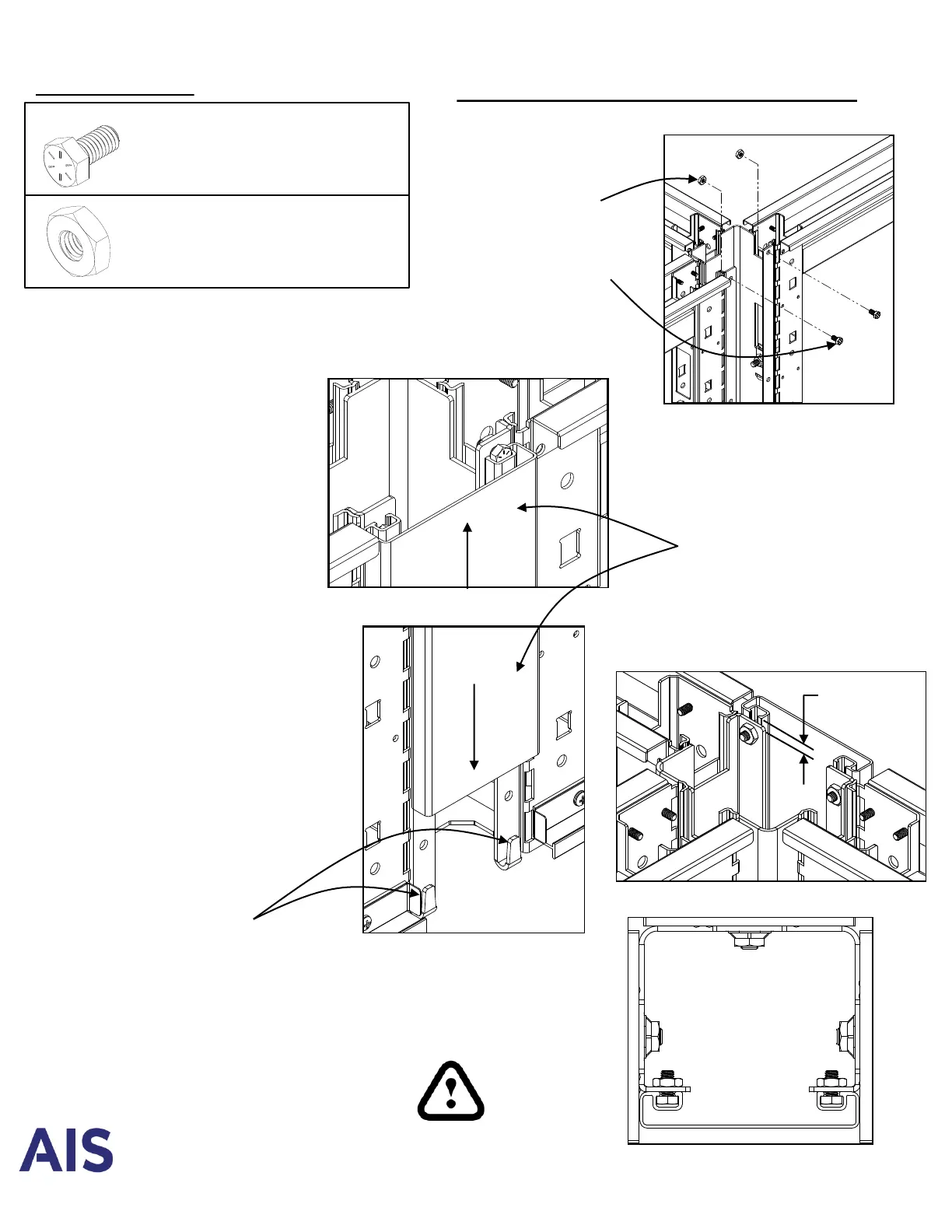 AIS