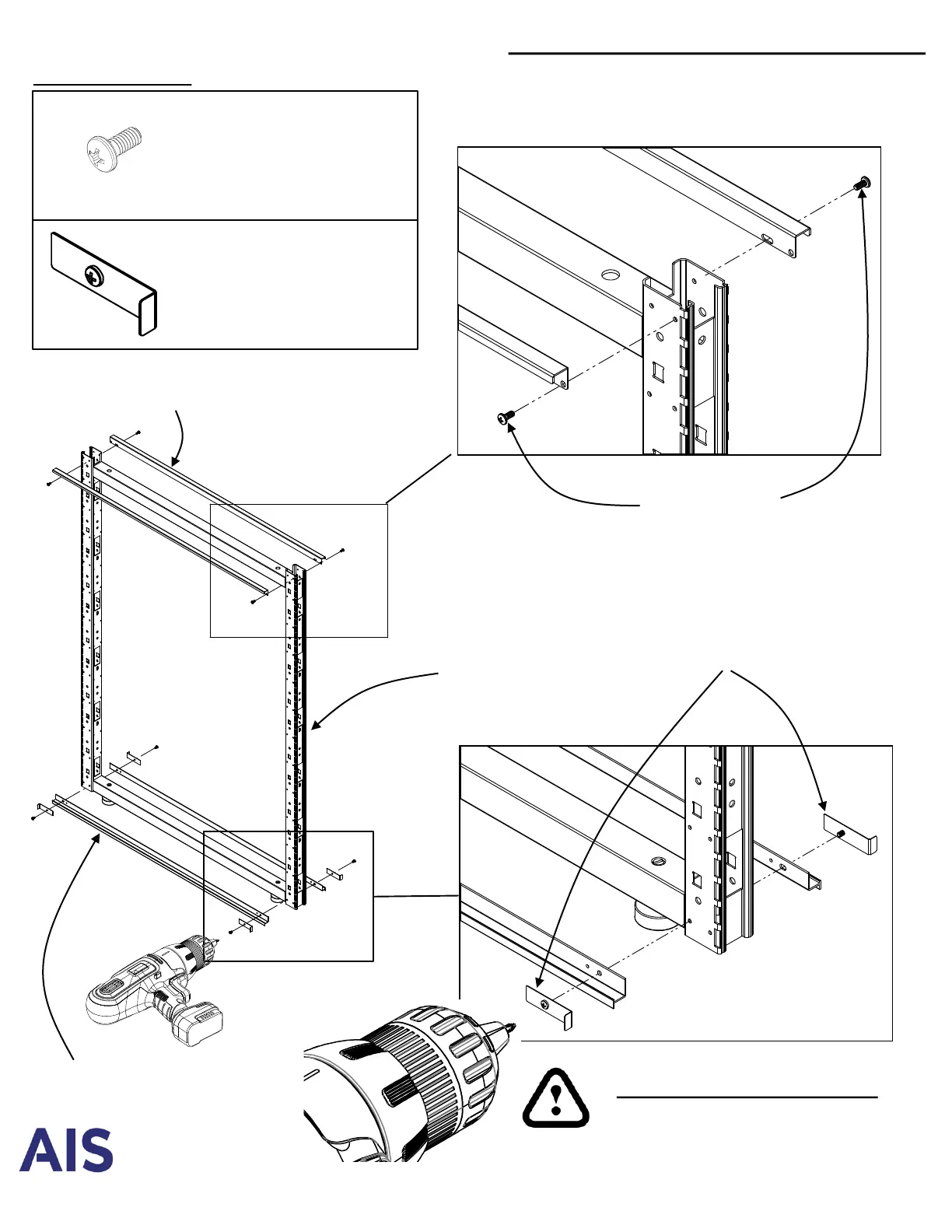 AIS