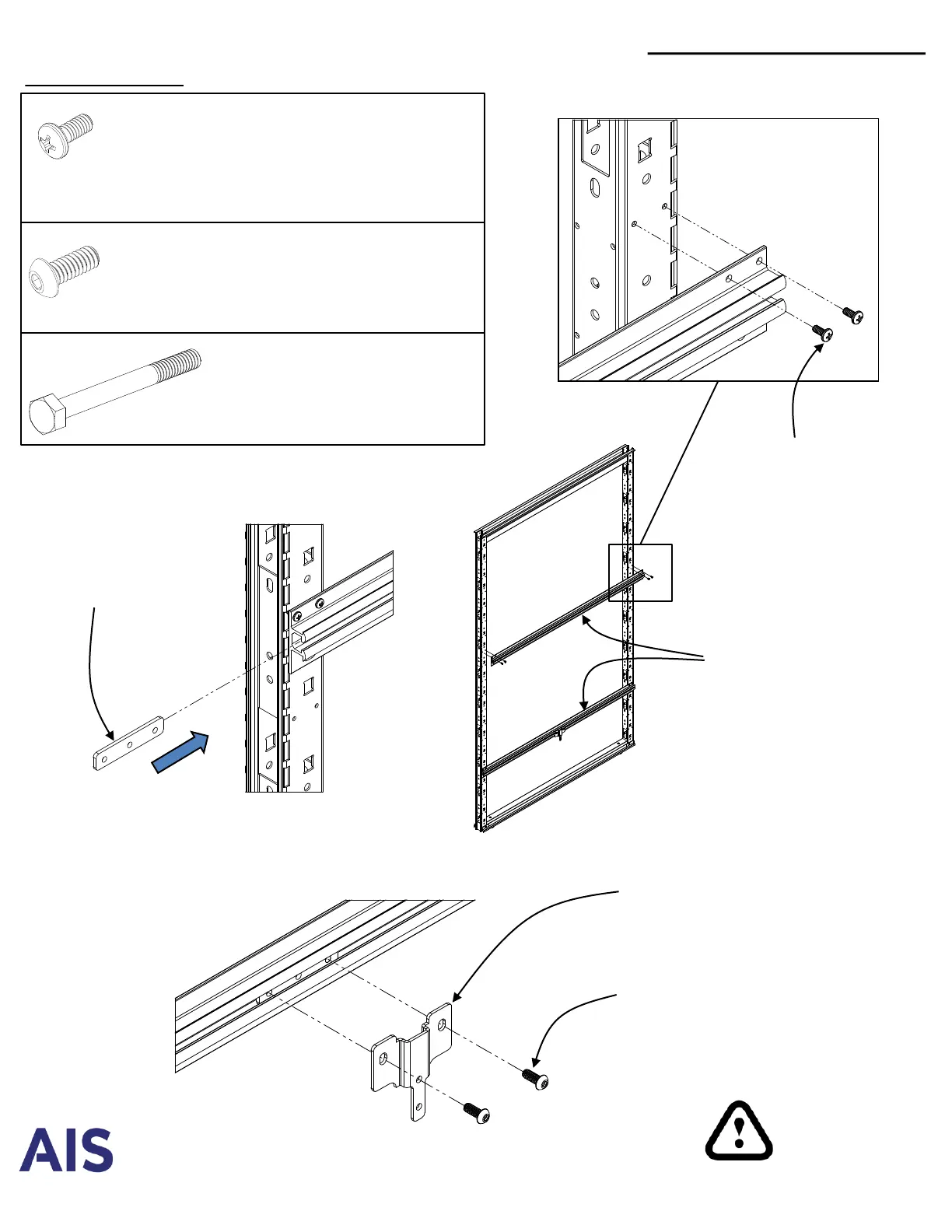 AIS