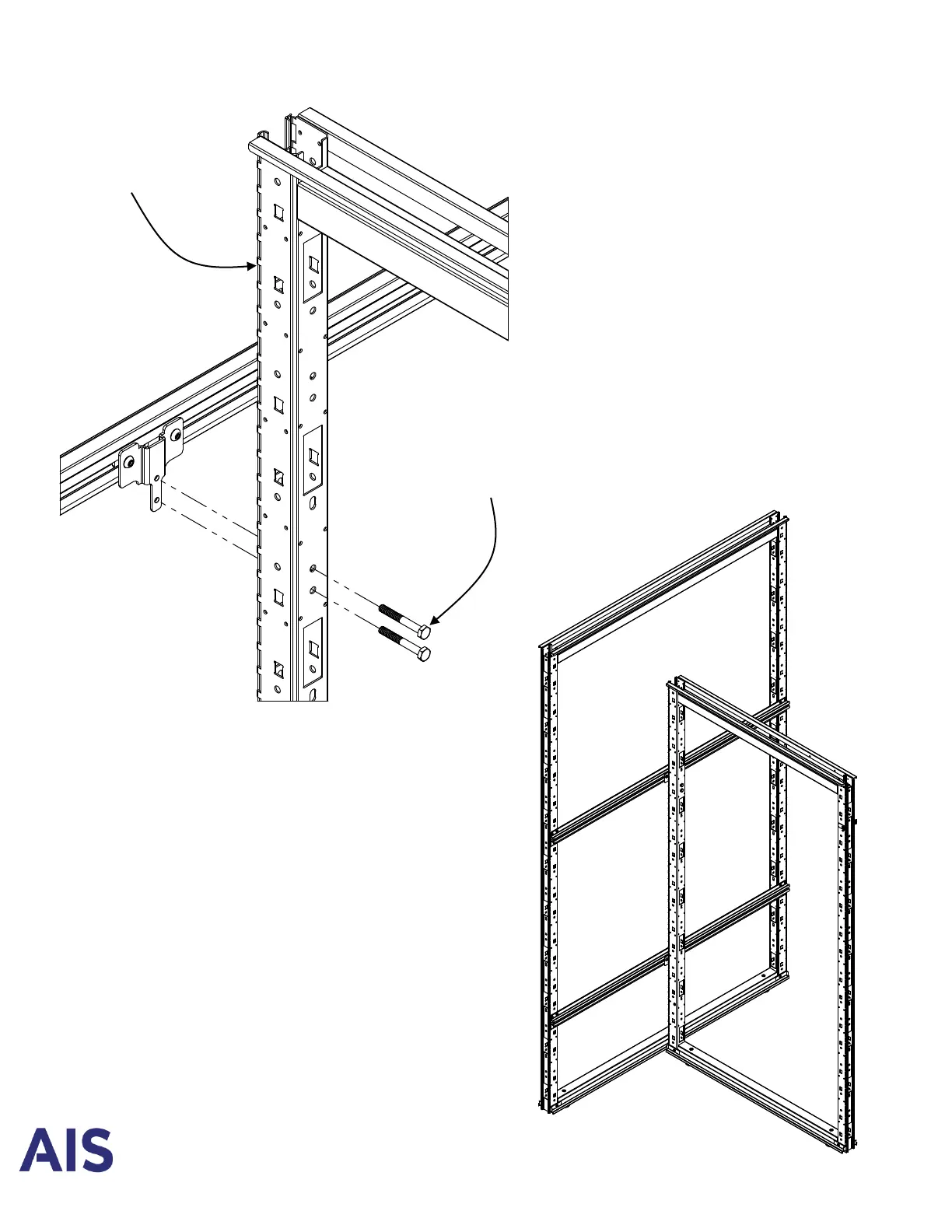 AIS