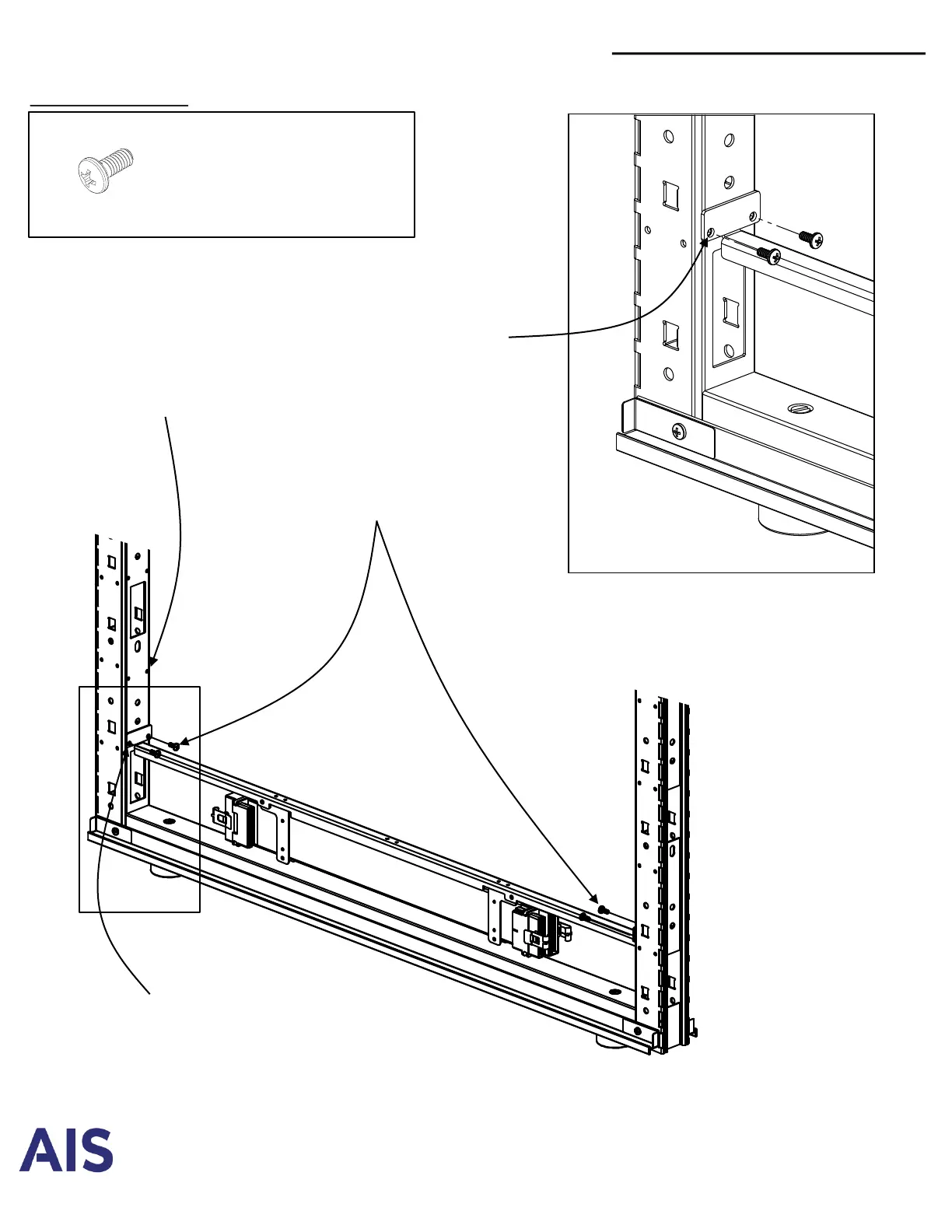 AIS