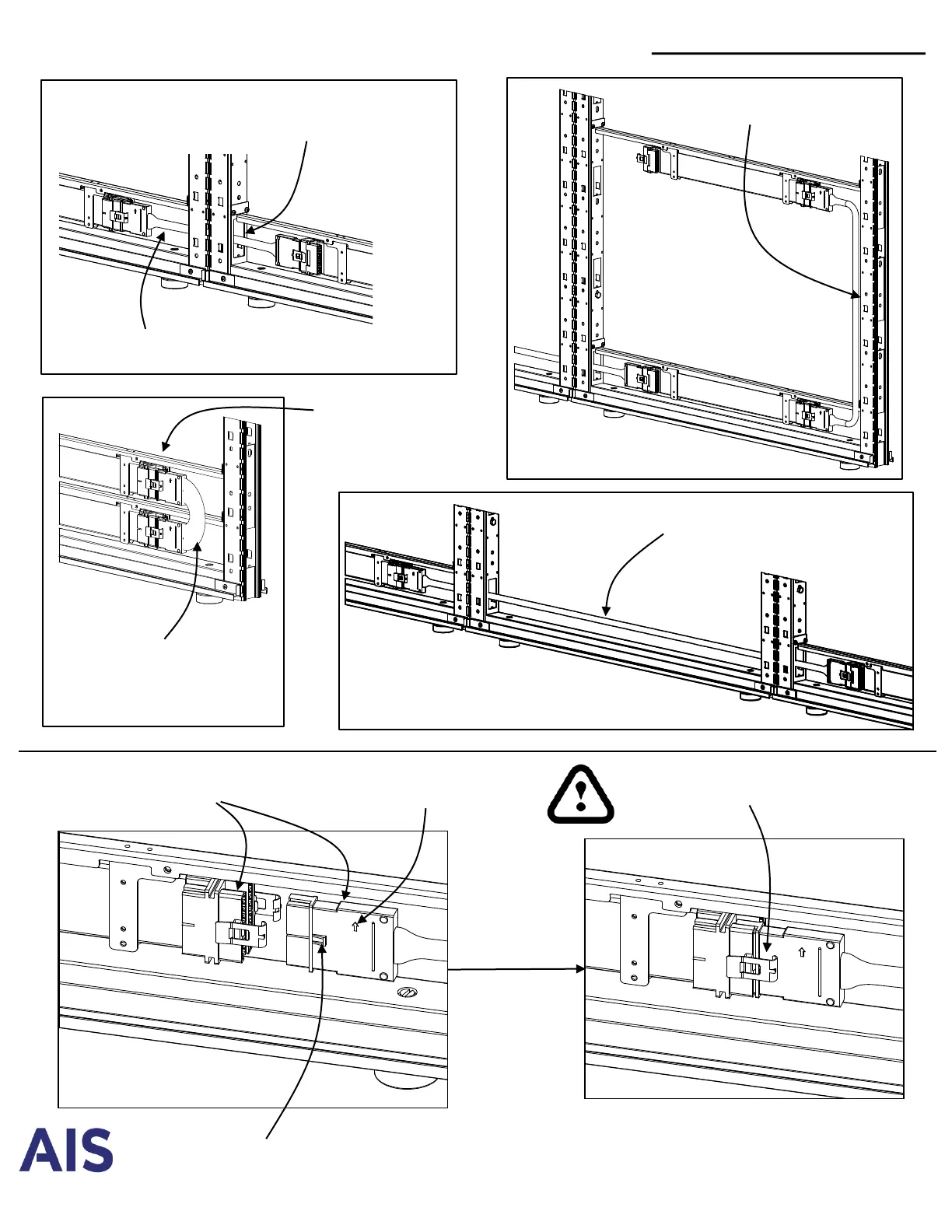 AIS