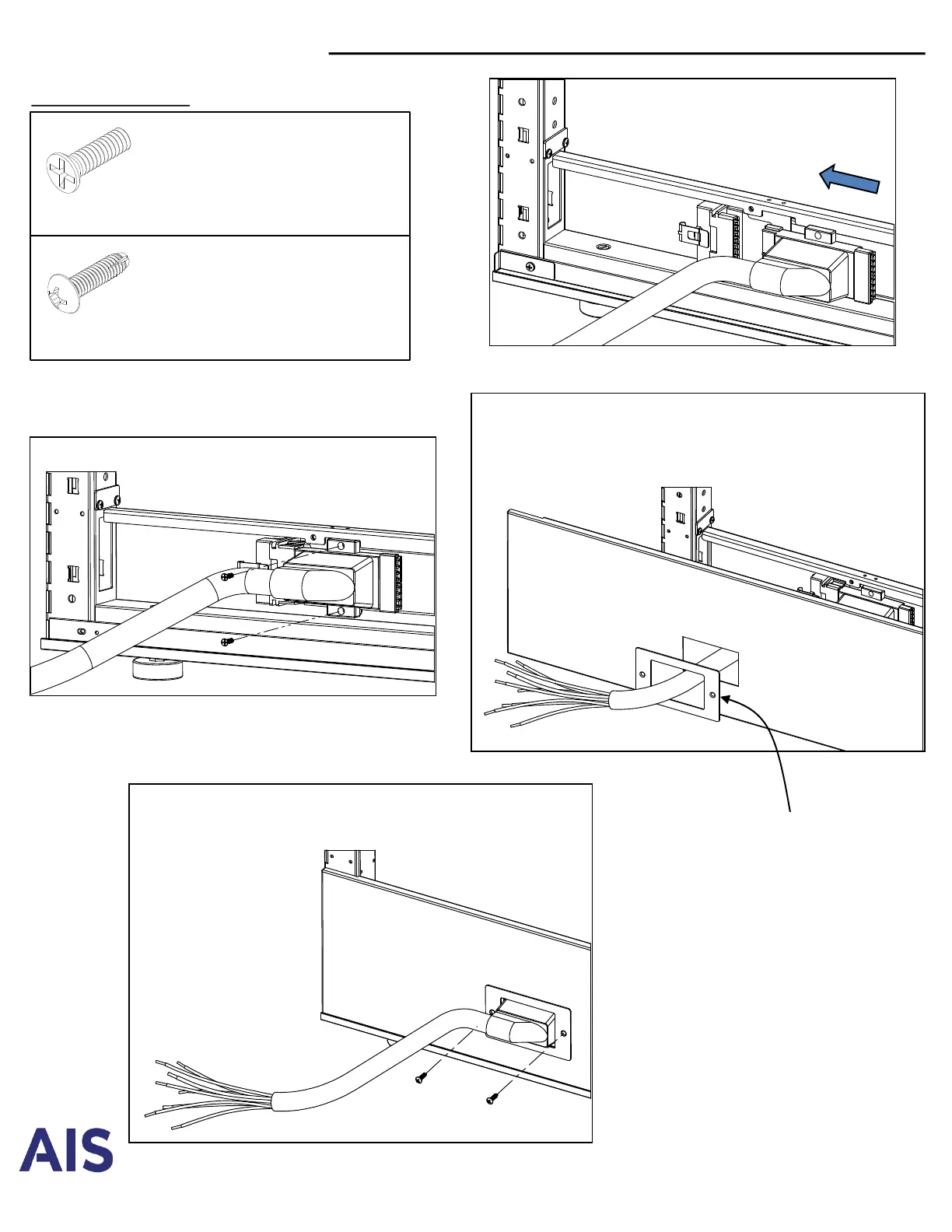 AIS