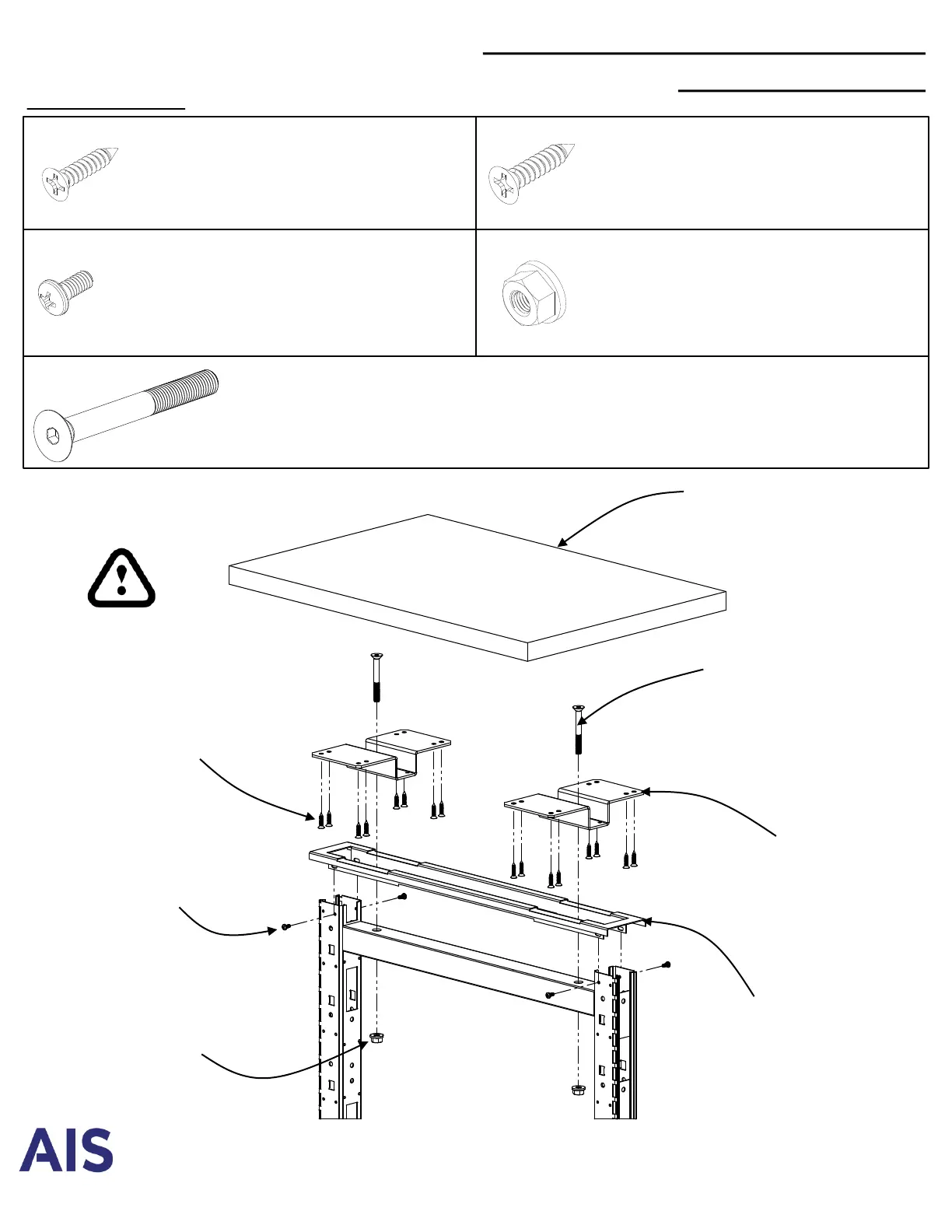 AIS