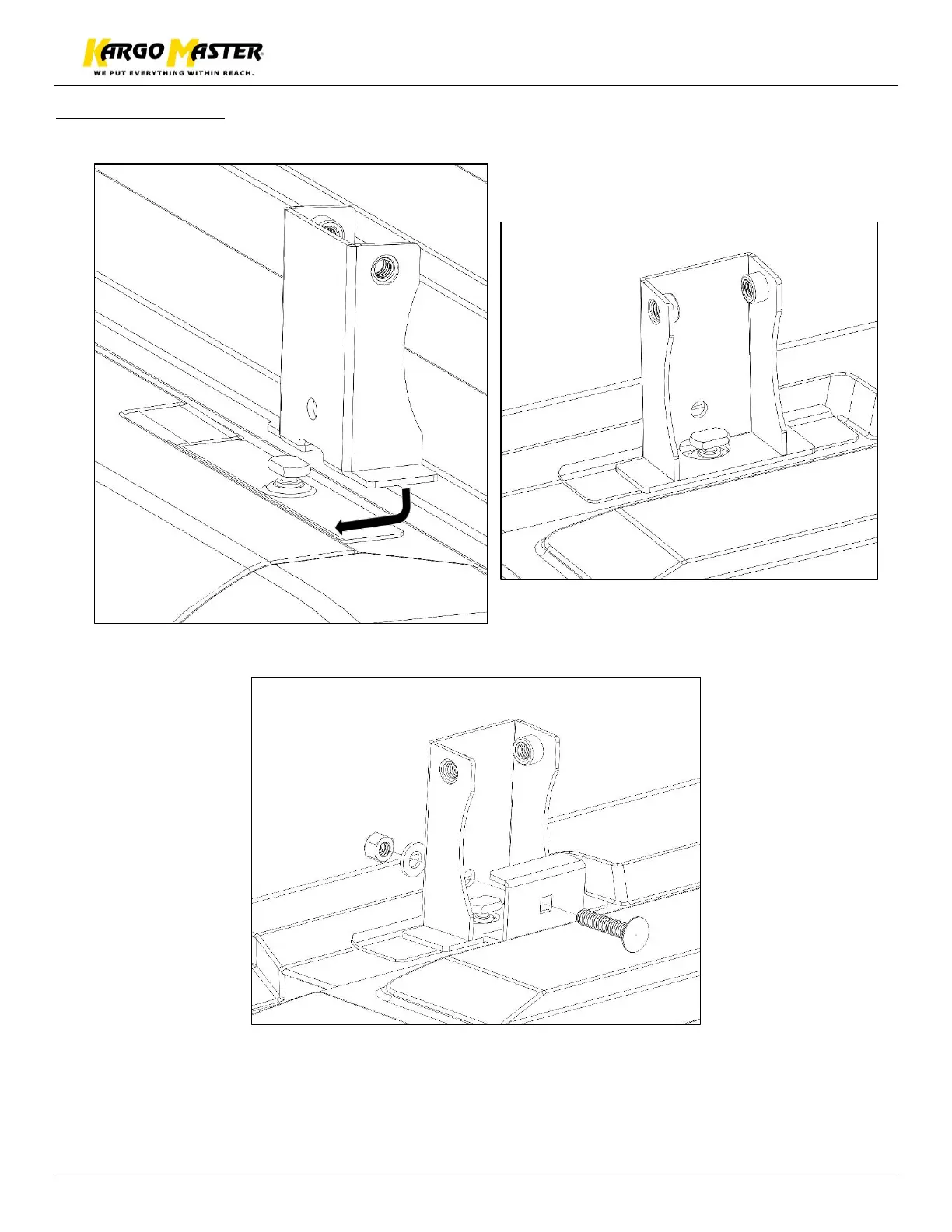 KARGO MASTER®
WE PUT EVERYTHING WITHIN REACH.