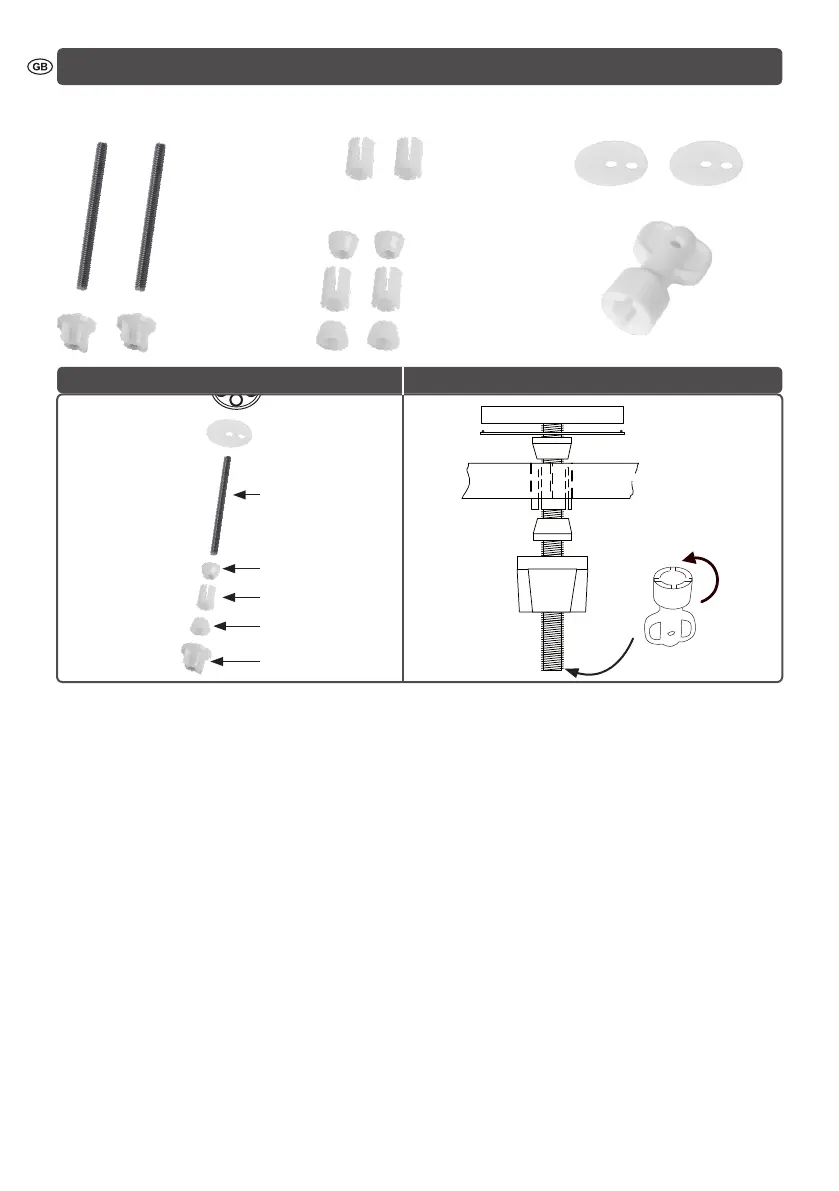 GB