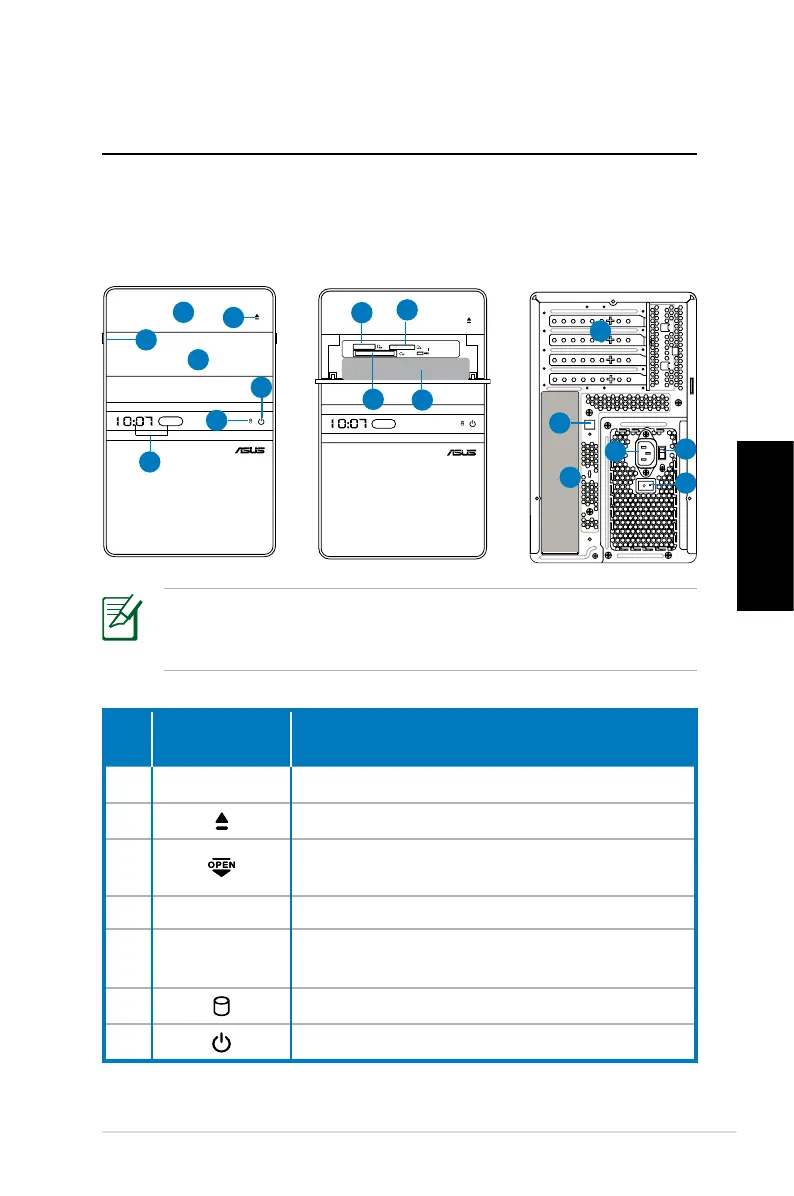 10:07

ASUS

10:07

ASUS

OPEN