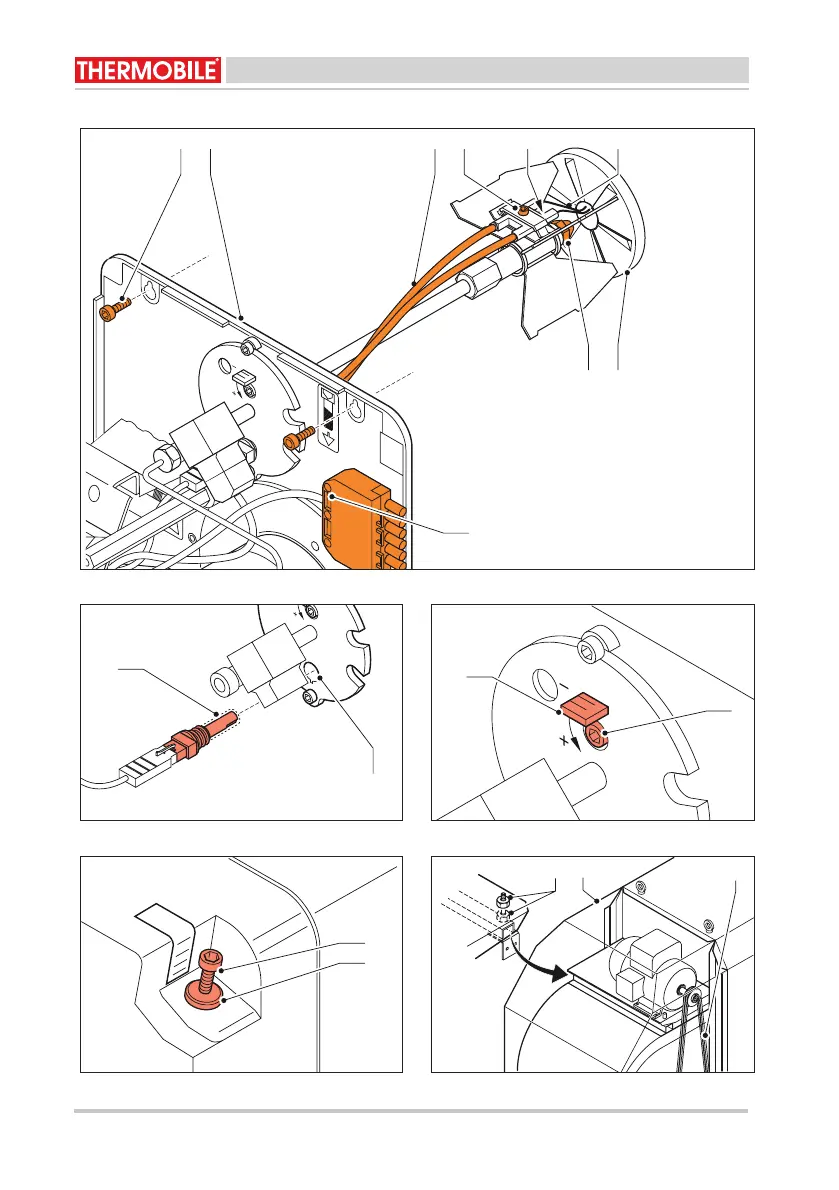 THERMOBILE®