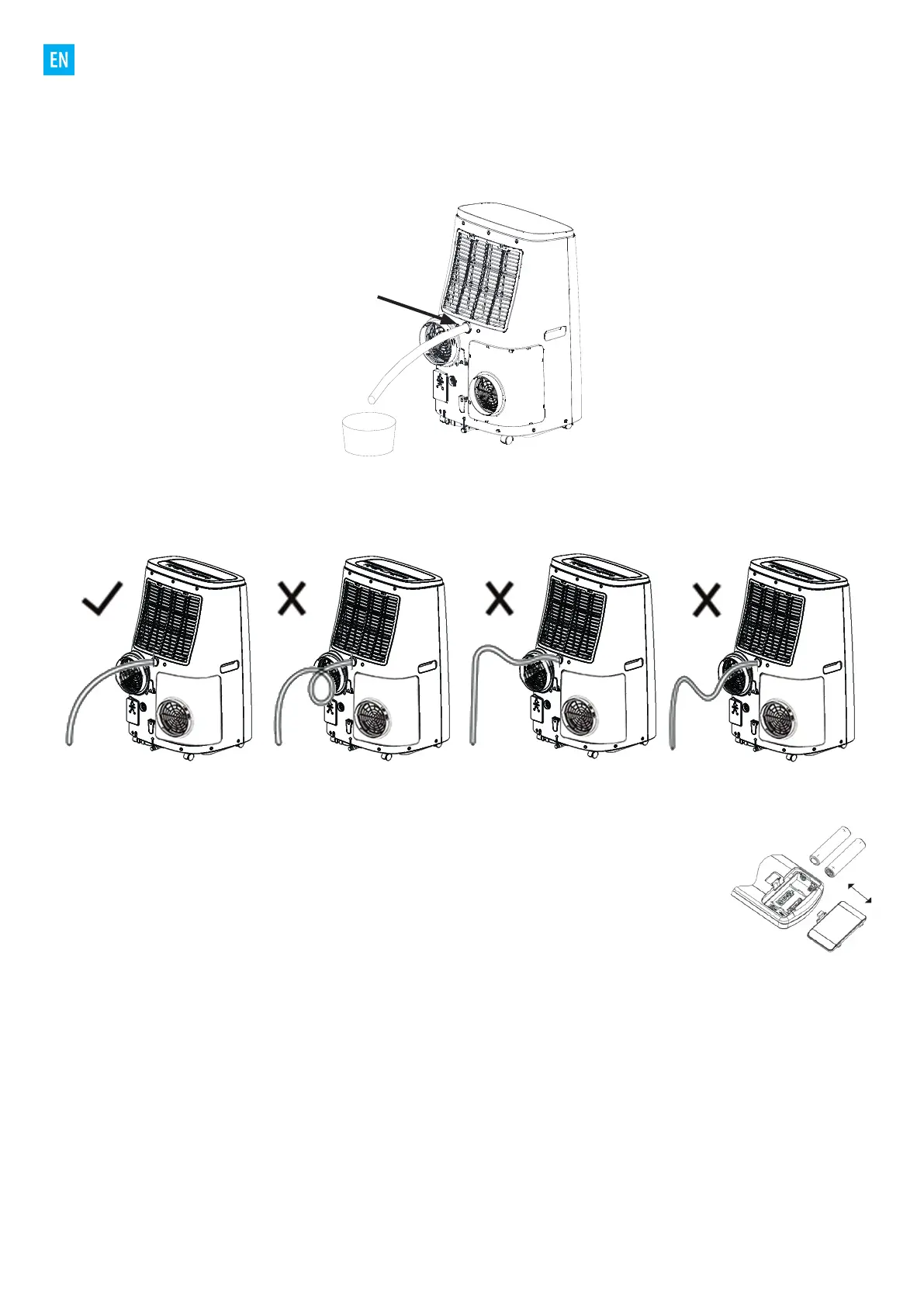 EN