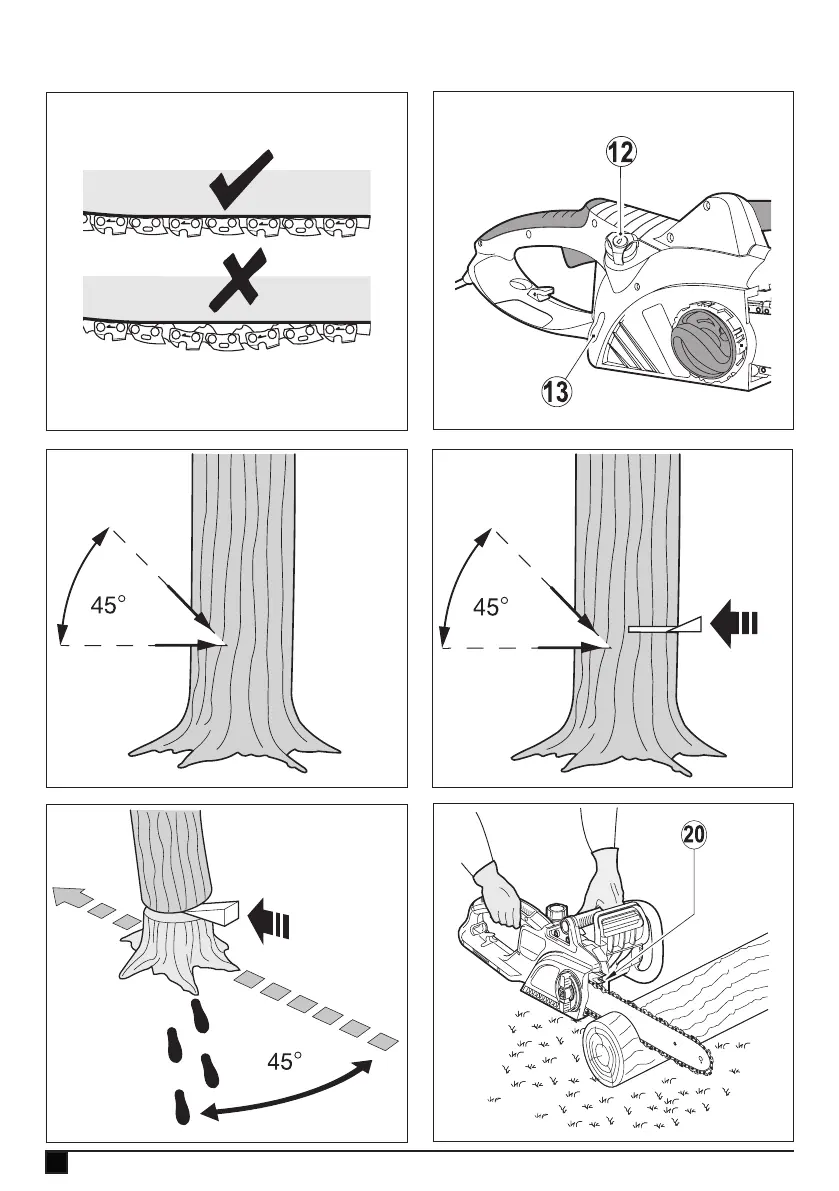 12

13

45°

45°

45°

20