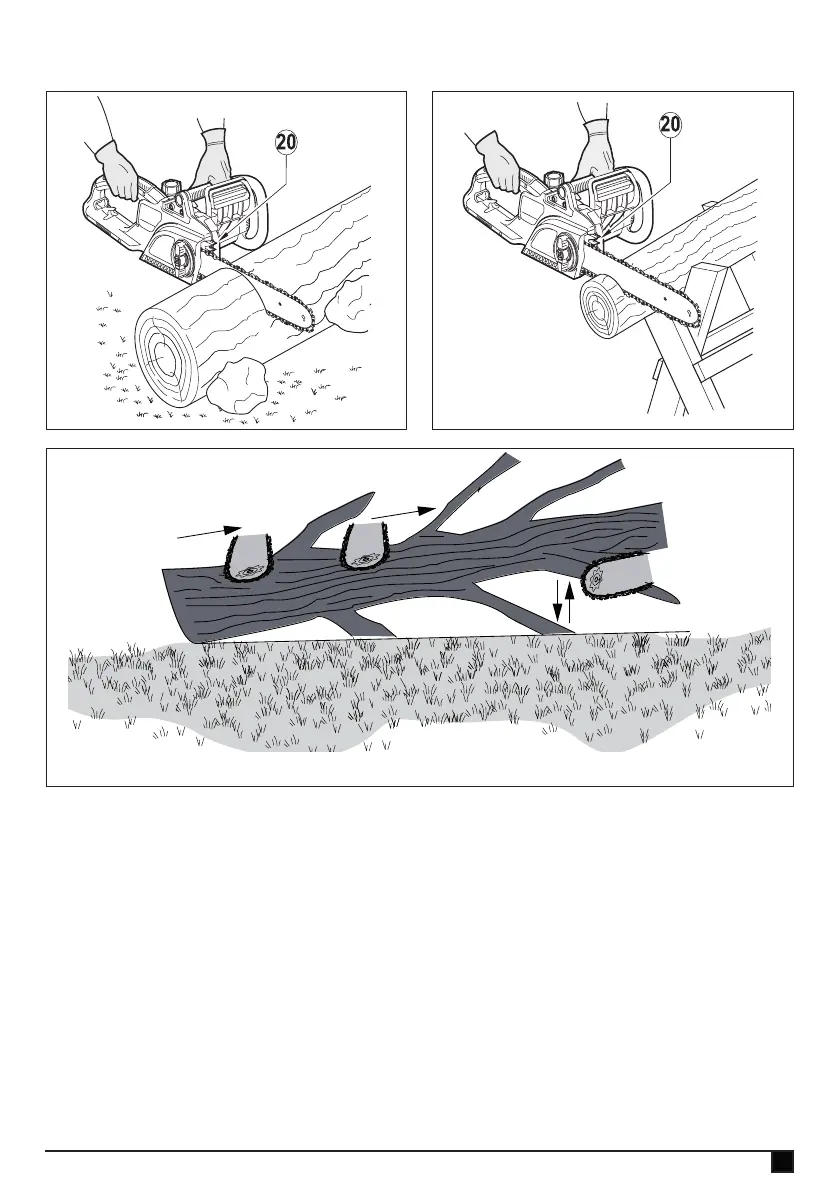 20

20