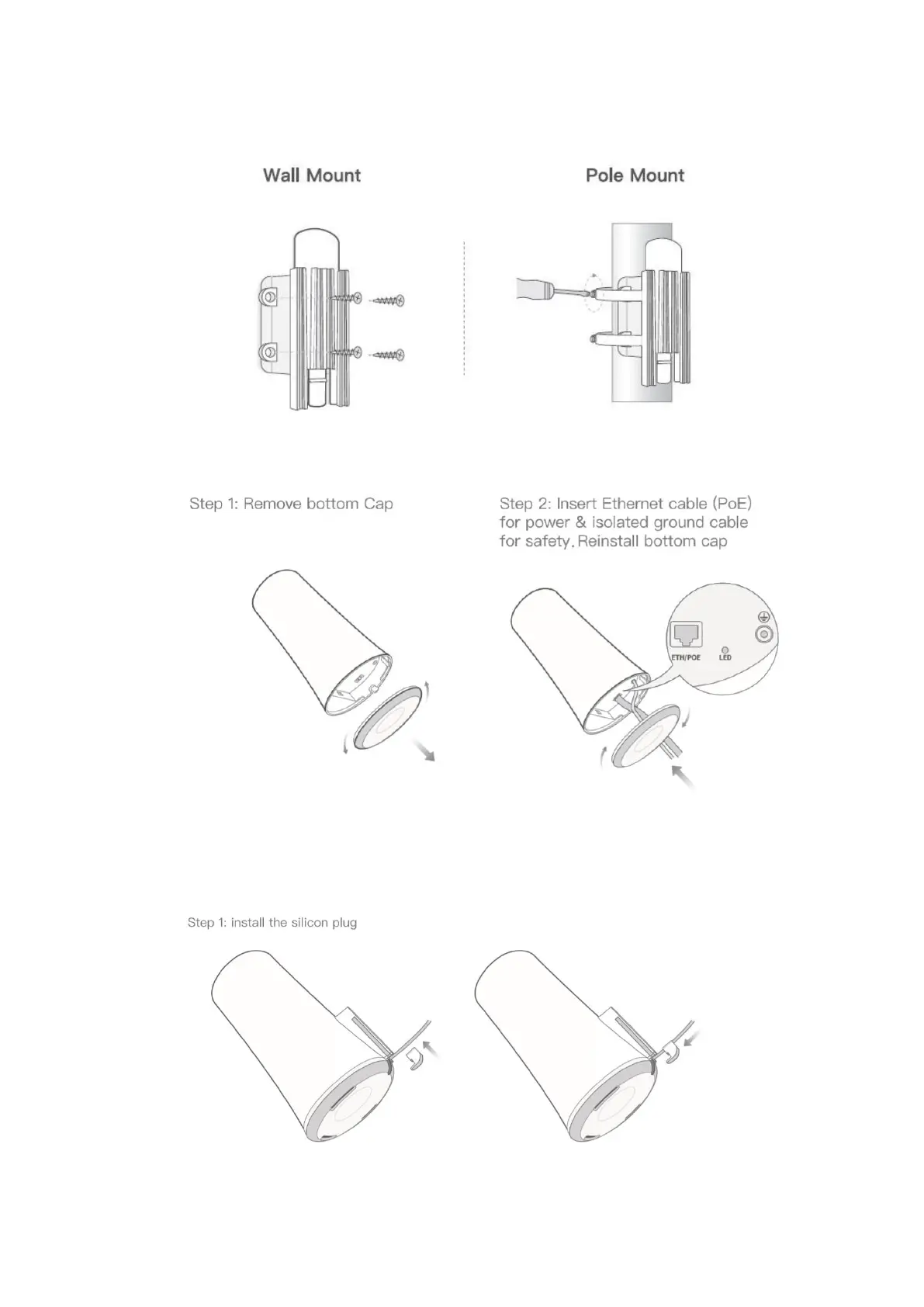 Wall Mount

Pole Mount

Step 1: Remove bottom Cap

Step 2: Insert Ethernet cable (PoE) for power & isolated ground cable for safety. Reinstall bottom cap

ETH/POE

LED

Step 1: install the silicon plug