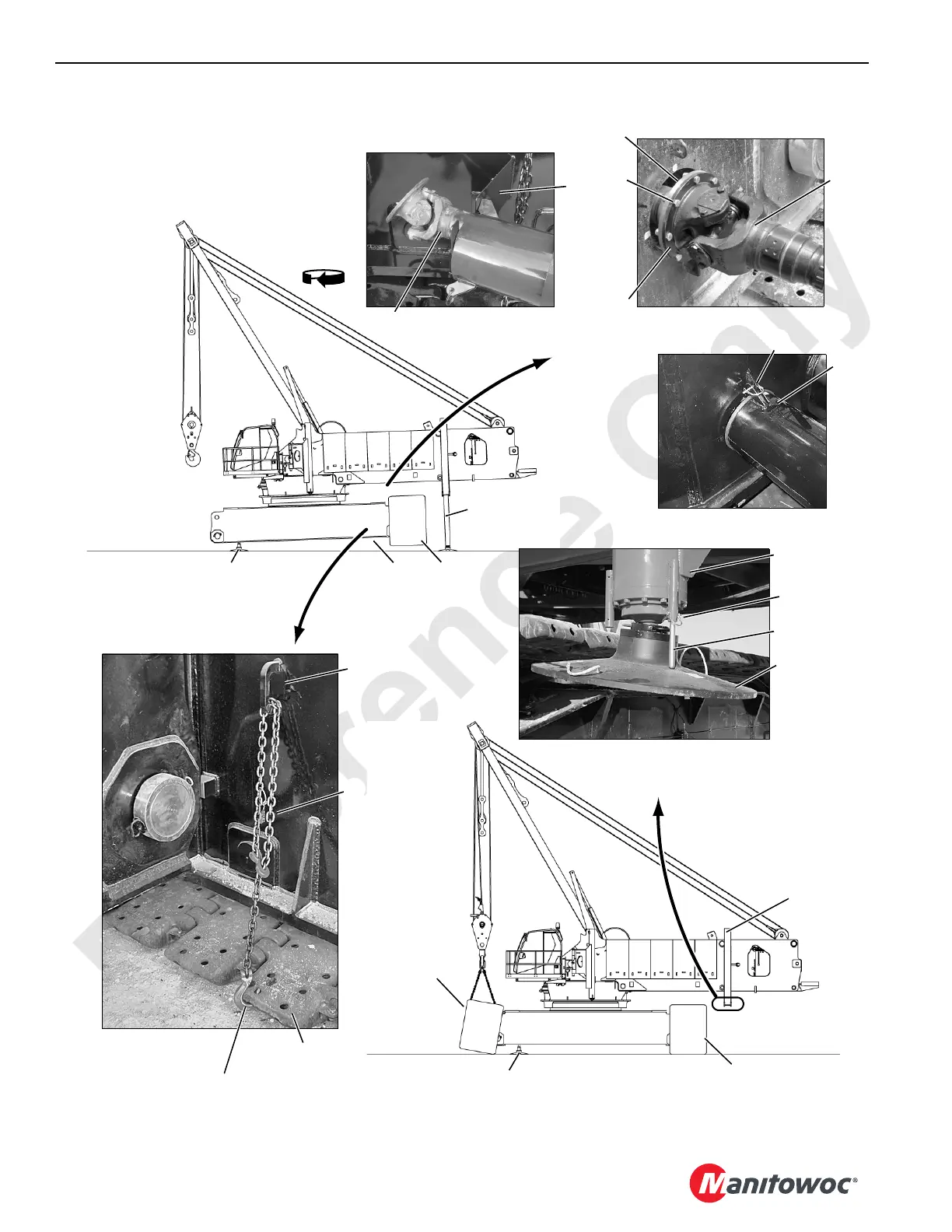 Reference Only

Manitowoc®