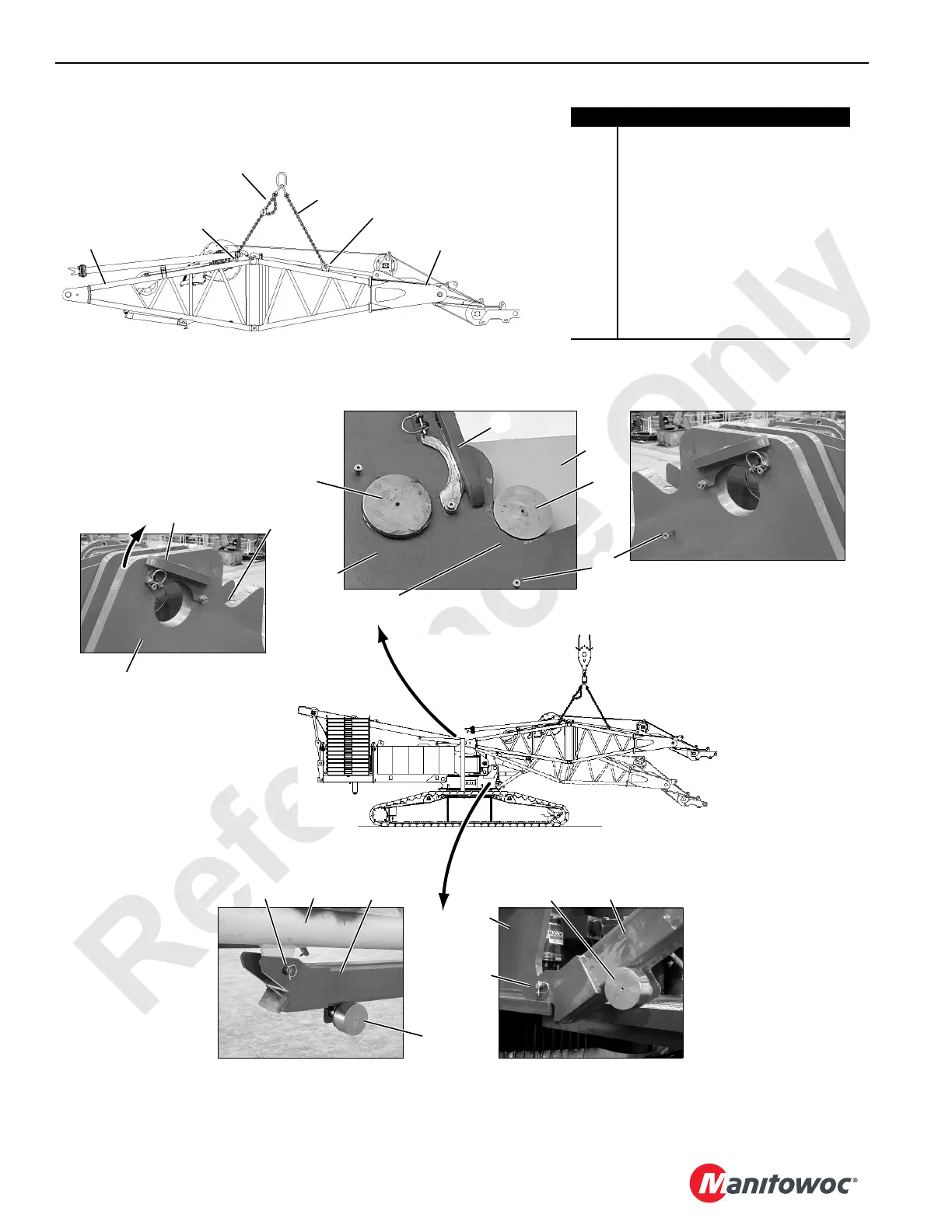 Reference Only

Manitowoc®