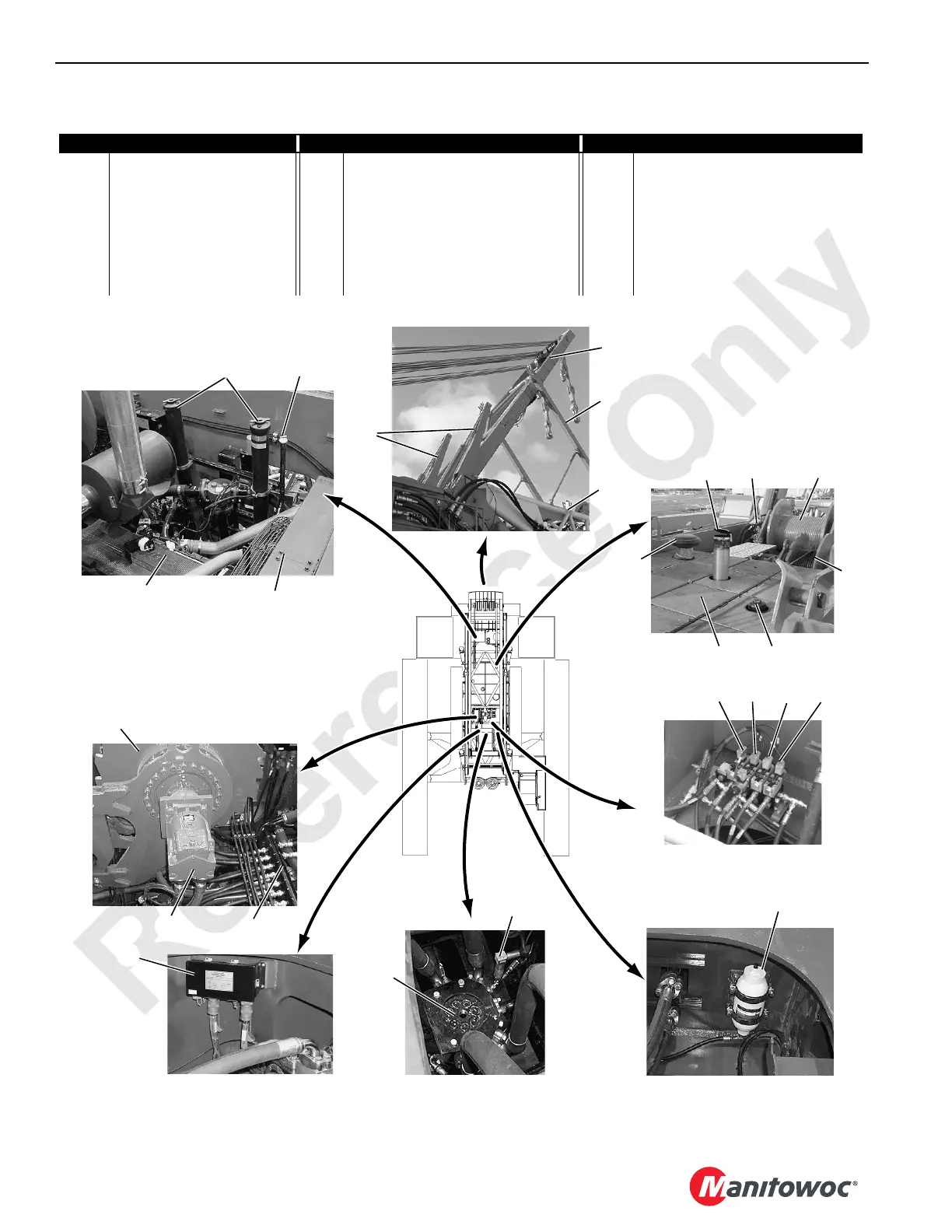 Reference Only

Manitowoc®