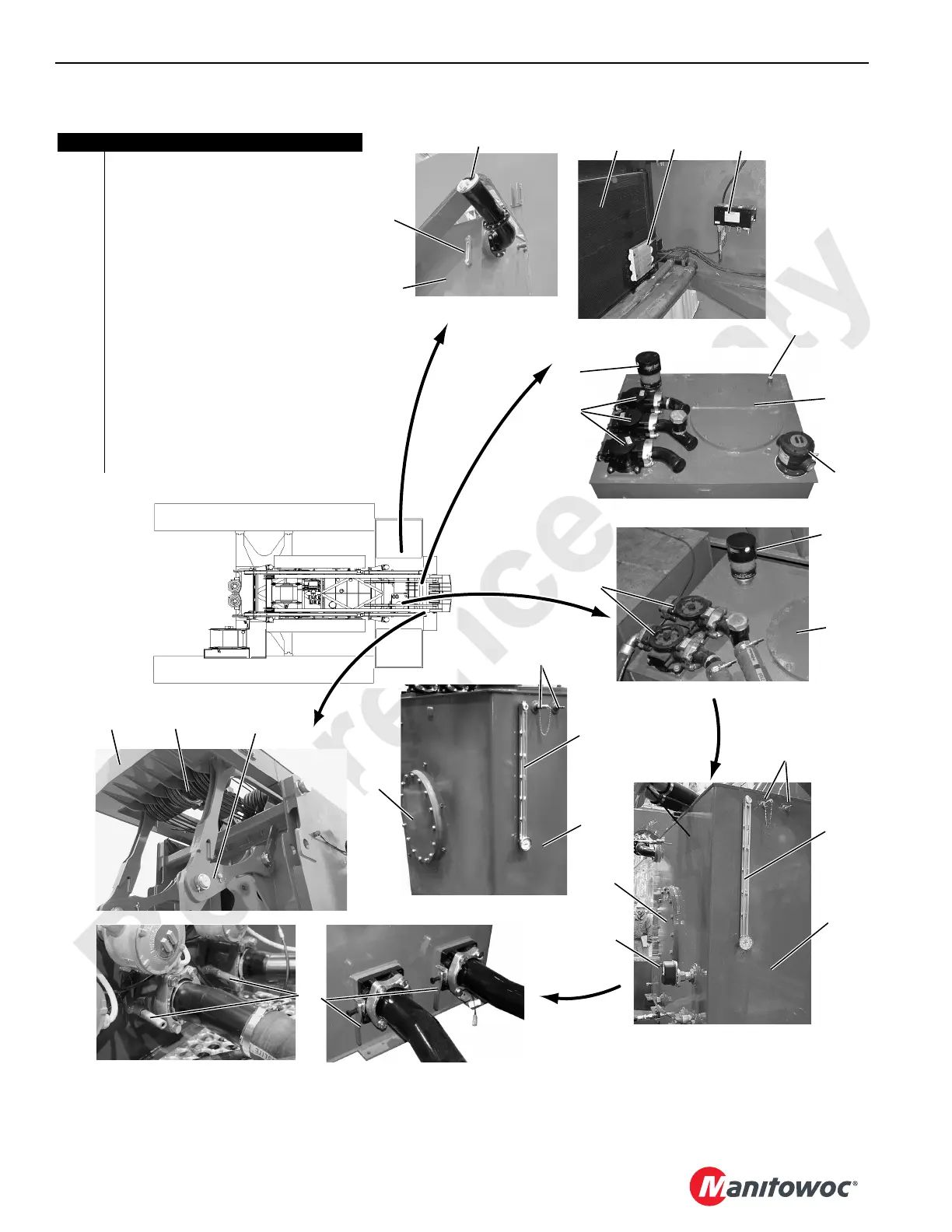 Manitowoc®