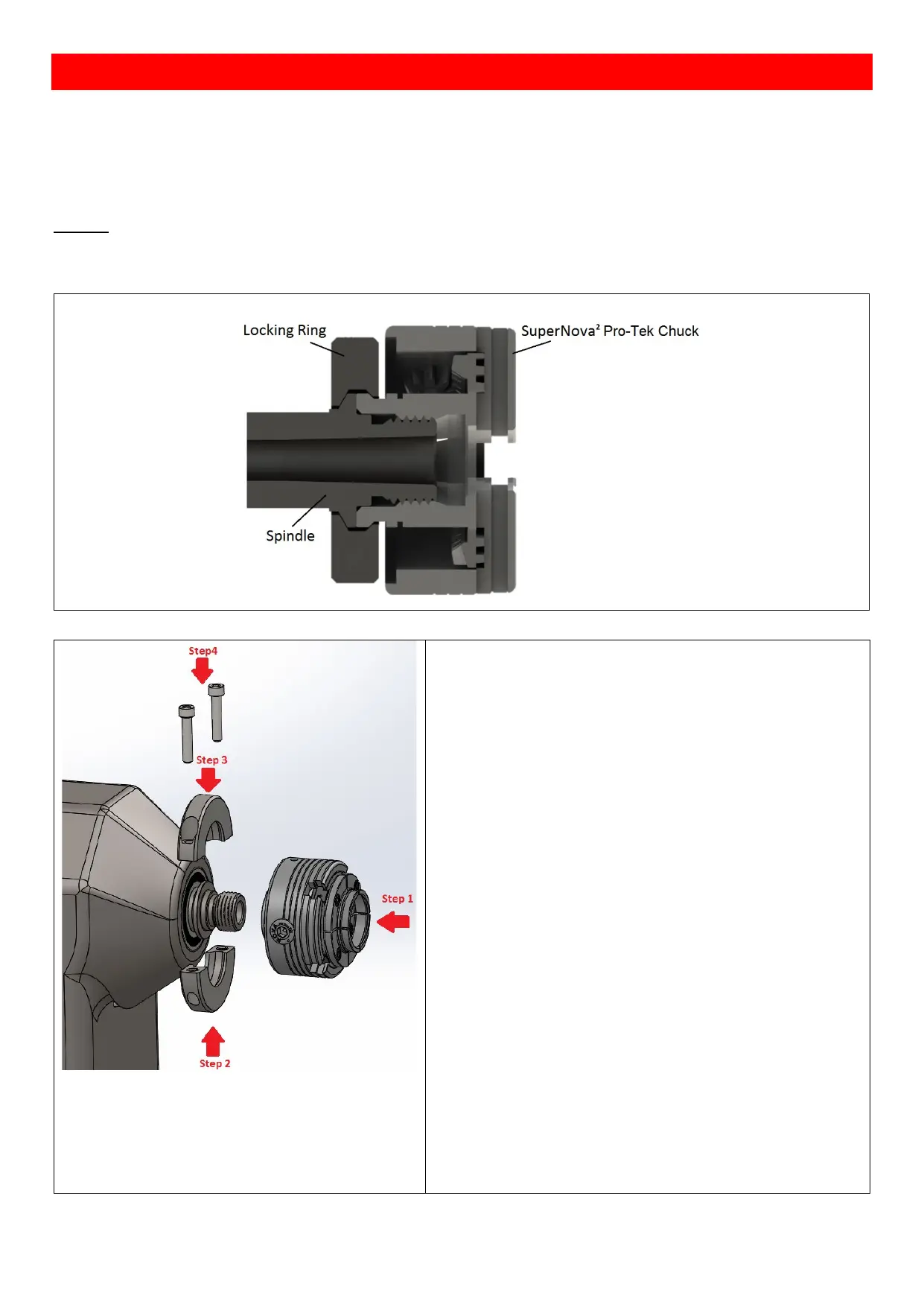 Locking Ring

SuperNova² Pro-Tek Chuck

Spindle

Step4

Step 3

Step 1

Step 2