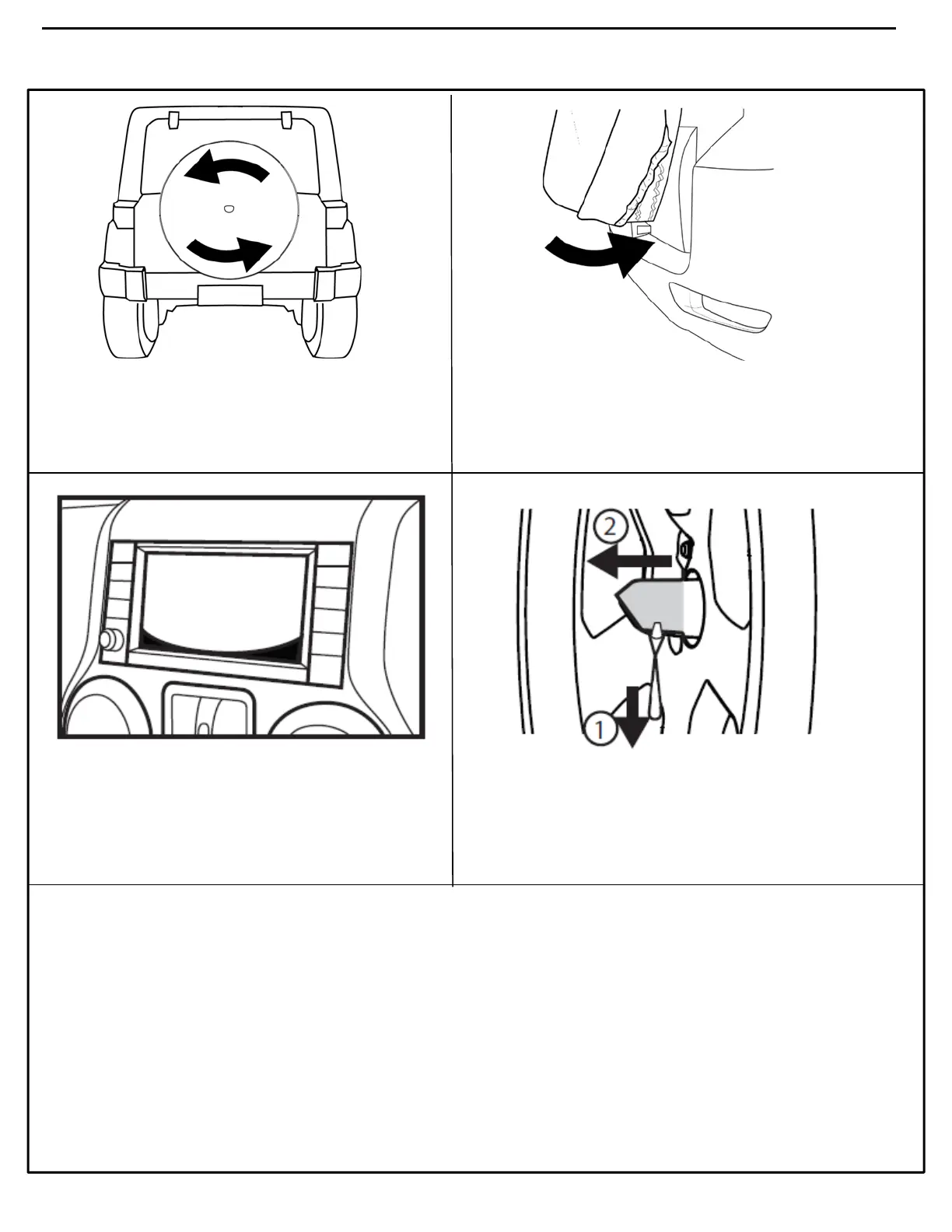 2

1