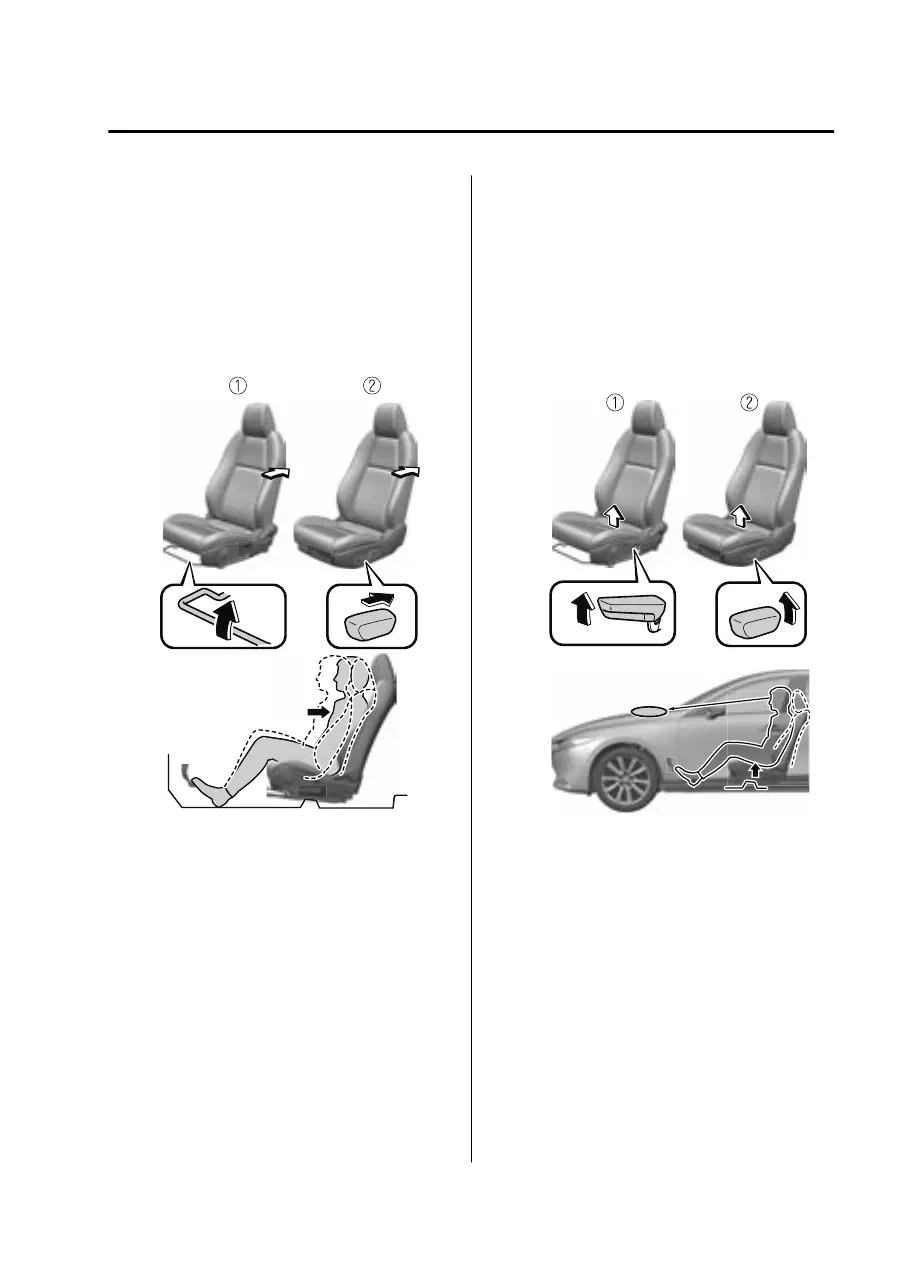 ①
②
①
②