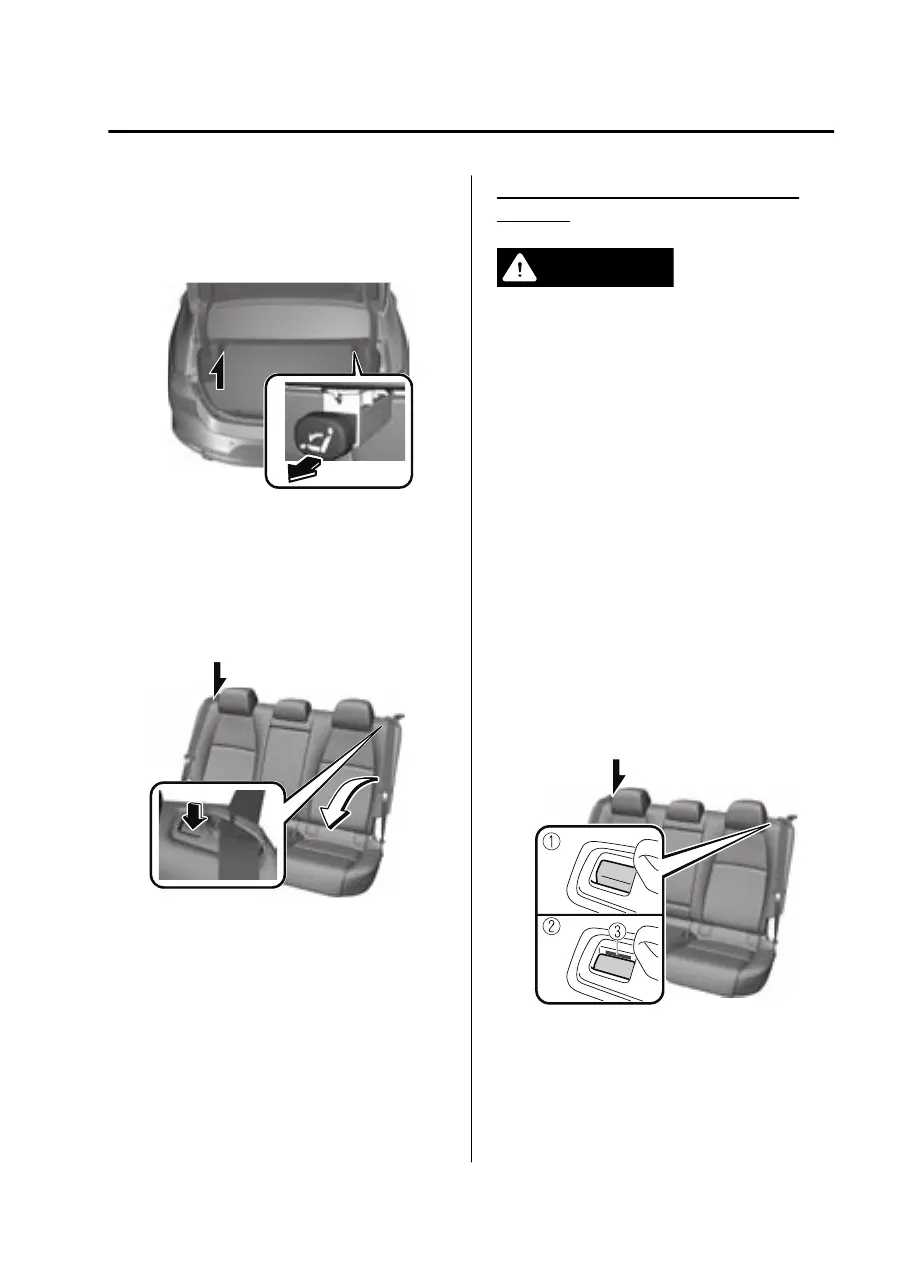 ①

②

③