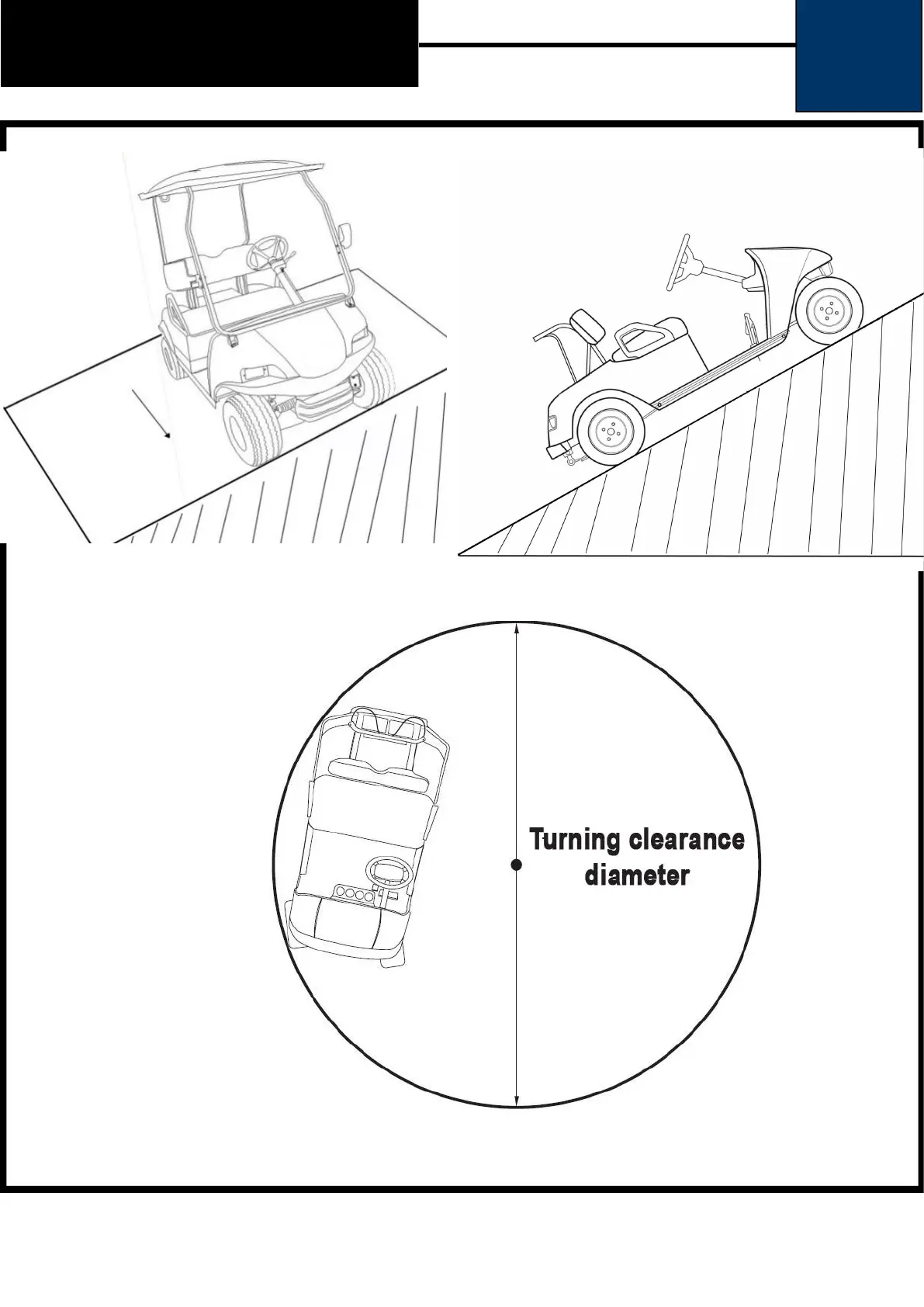 Turning clearance diameter